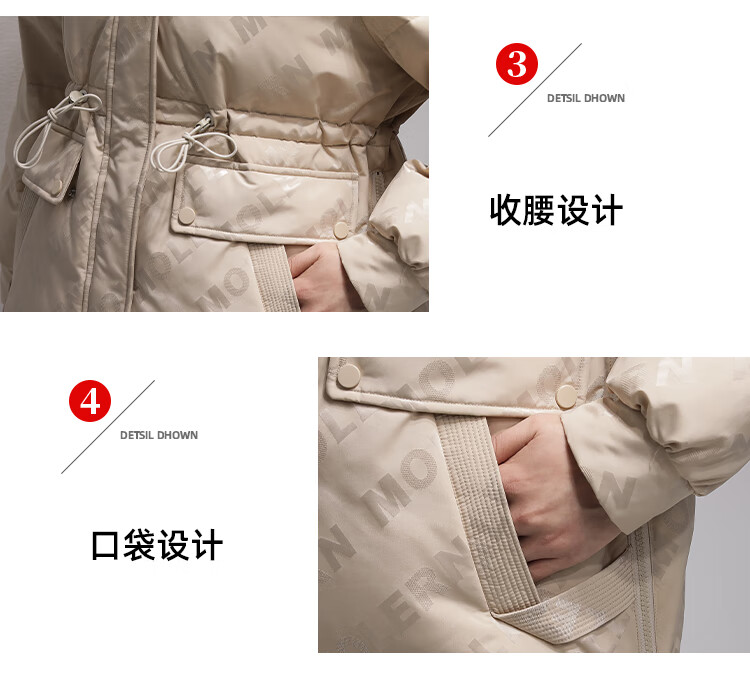 3

DETSIL DHOWN

收腰设计

4

DETSIL DHOWN

口袋设计