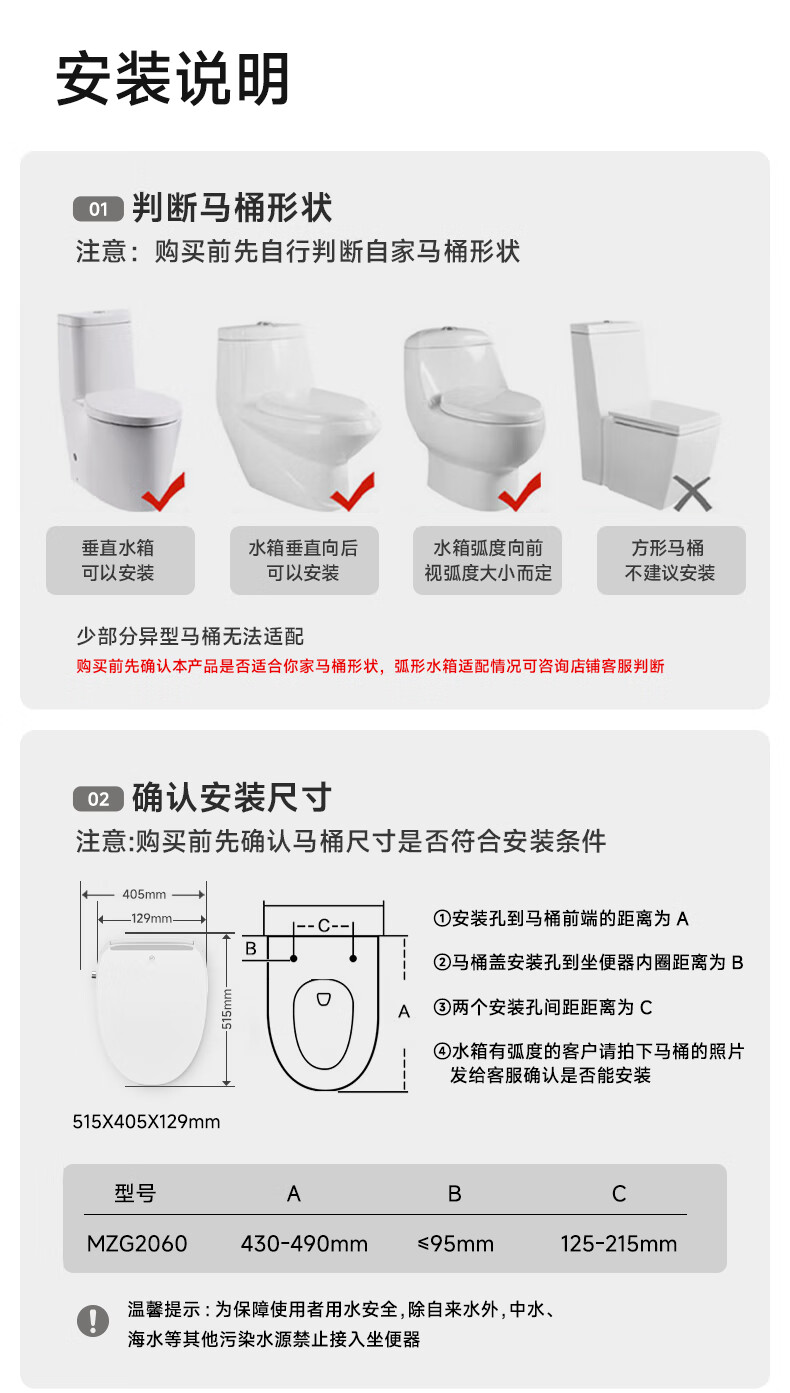 安装说明

01 判断马桶形状
注意：购买前先自行判断自家马桶形状

垂直水箱
可以安装

水箱垂直向后
可以安装

水箱弧度向前
视弧度大小而定

方形马桶
不建议安装

少部分异型马桶无法适配
购买前先确认本产品是否适合你家马桶形状，弧形水箱适配情况可咨询店铺客服判断

02 确认安装尺寸
注意:购买前先确认马桶尺寸是否符合安装条件

405mm
129mm
515mm
515X405X129mm

C
B
A

①安装孔到马桶前端的距离为 A
②马桶盖安装孔到坐便器内圈距离为 B
③两个安装孔间距距离为 C
④水箱有弧度的客户请拍下马桶的照片发给客服确认是否能安装

| 型号 | A | B | C |
|---|---|---|---|
| MZG2060 | 430-490mm | ≤95mm | 125-215mm |

温馨提示：为保障使用者用水安全，除自来水外，中水、海水等其他污染水源禁止接入坐便器