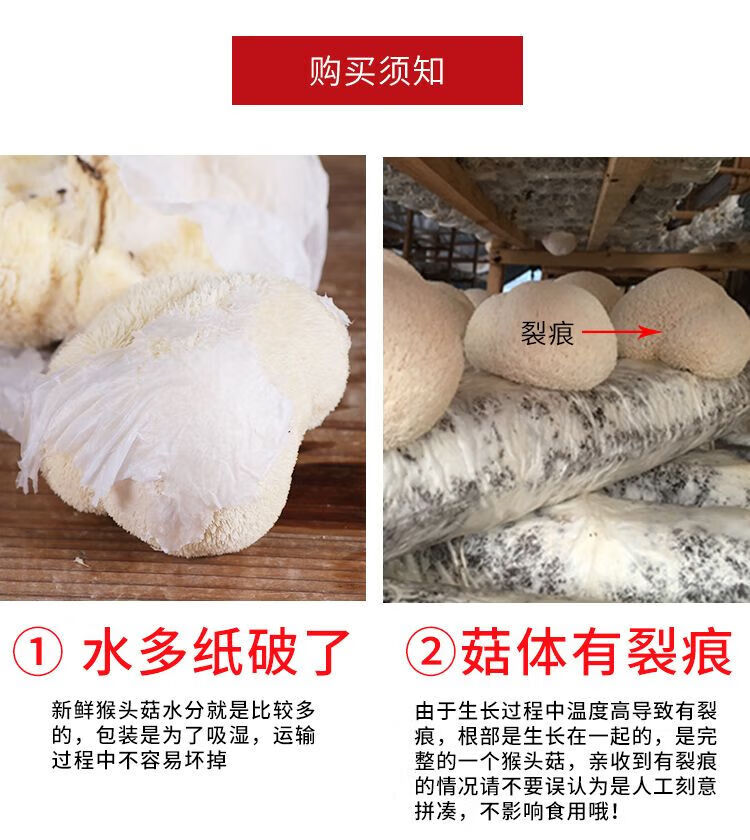 购买须知

裂痕

① 水多纸破了

新鲜猴头菇水分就是比较多的，包装是为了吸湿，运输过程中不容易坏掉

② 菇体有裂痕

由于生长过程中温度高导致有裂痕，根部是生长在一起的，是完整的一个猴头菇，亲收到有裂痕的情况请不要误认为是人工刻意拼凑，不影响食用哦！