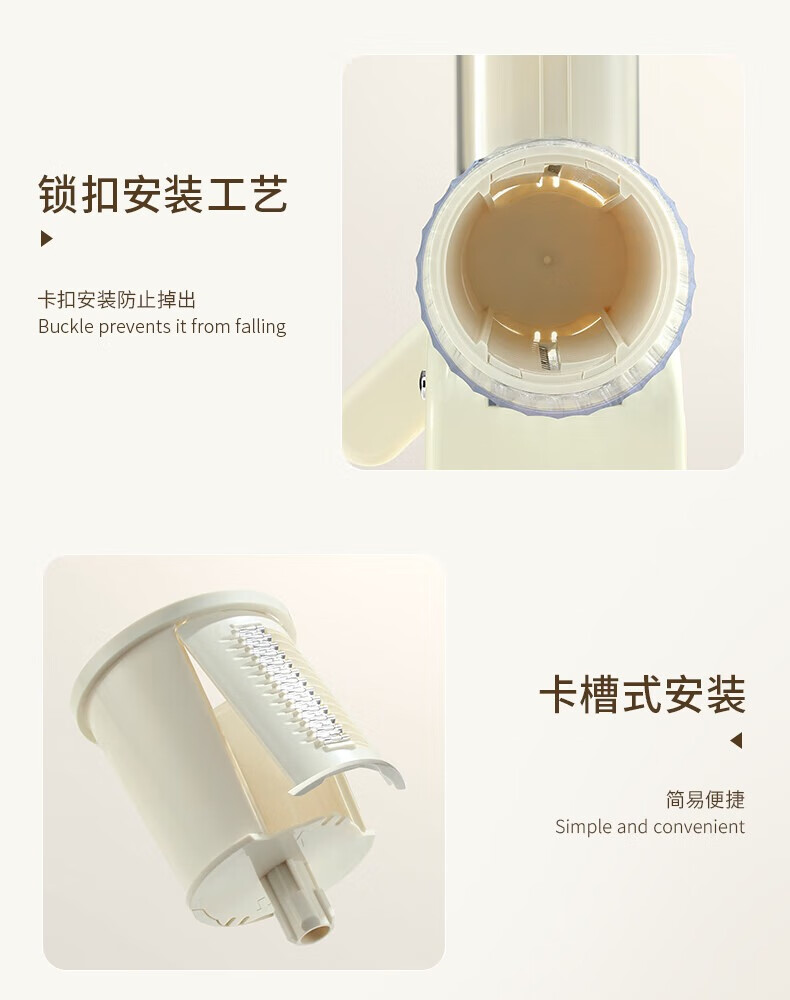 锁扣安装工艺

卡扣安装防止掉出
Buckle prevents it from falling

卡槽式安装

简易便捷
Simple and convenient