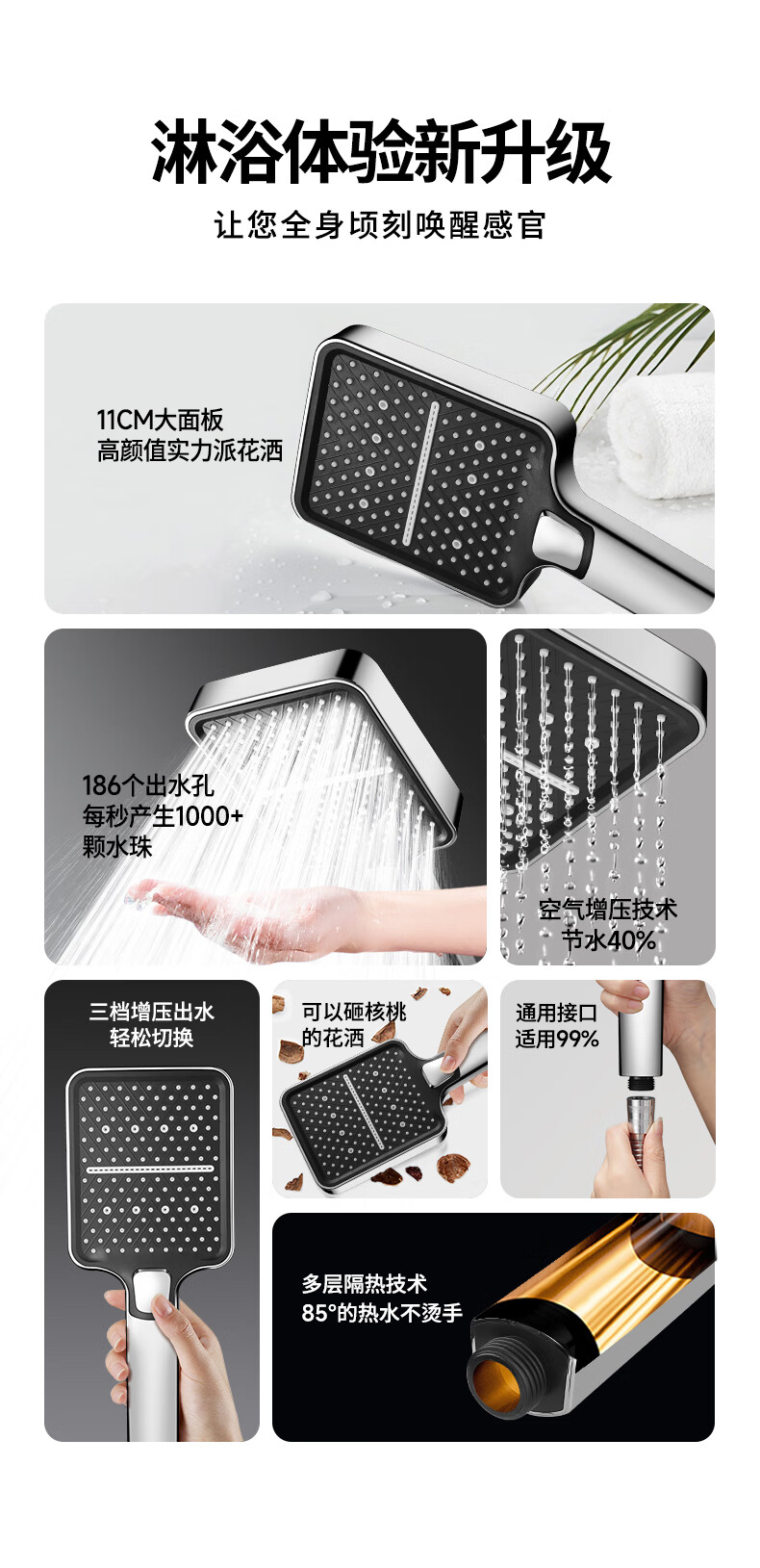 淋浴体验新升级

让您全身顷刻唤醒感官

11CM大面板
高颜值实力派花洒

186个出水孔
每秒产生1000+
颗水珠

空气增压技术
节水40%

三档增压出水
轻松切换

可以砸核桃
的花洒

通用接口
适用99%

多层隔热技术
85°的热水不烫手