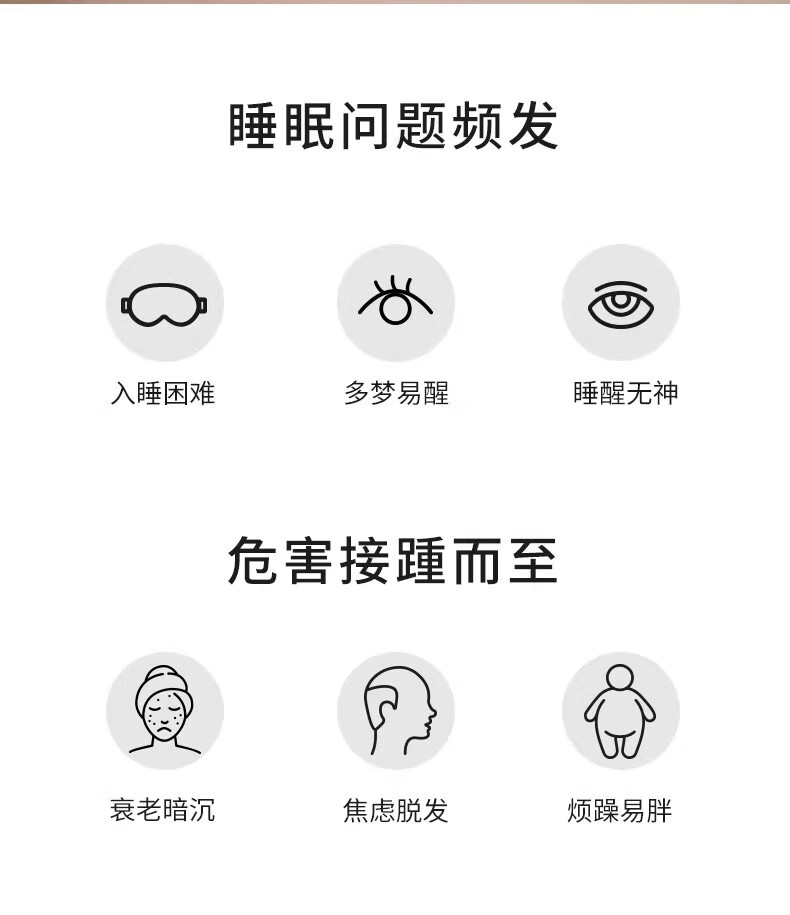 睡眠问题频发

入睡困难

多梦易醒

睡醒无神

危害接踵而至

衰老暗沉

焦虑脱发

烦躁易胖