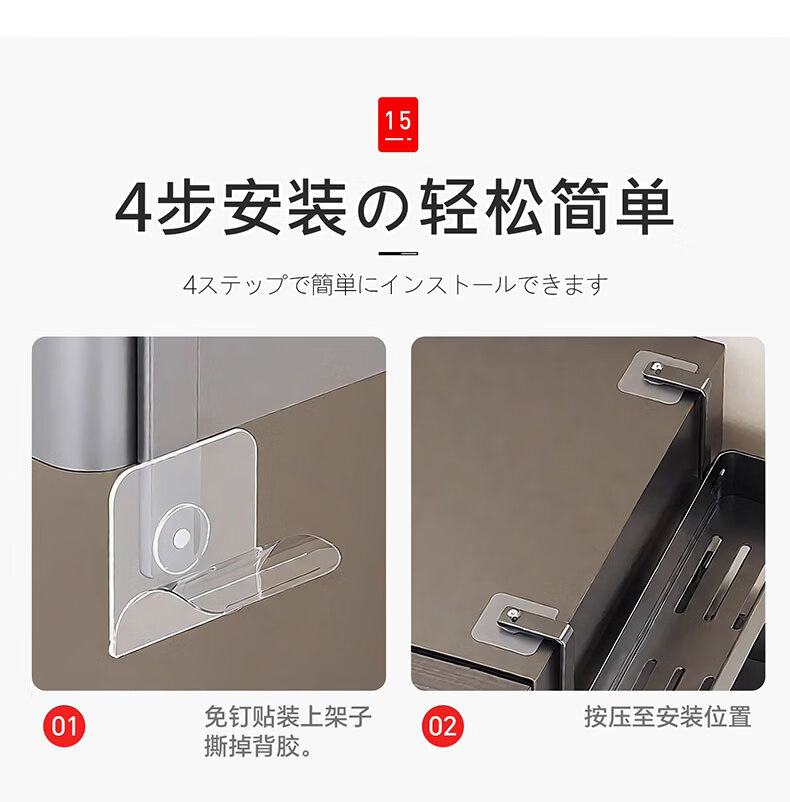 15

4步安装の轻松简单

4ステップで簡単にインストールできます

01

免钉贴装上架子撕掉背胶。

02

按压至安装位置