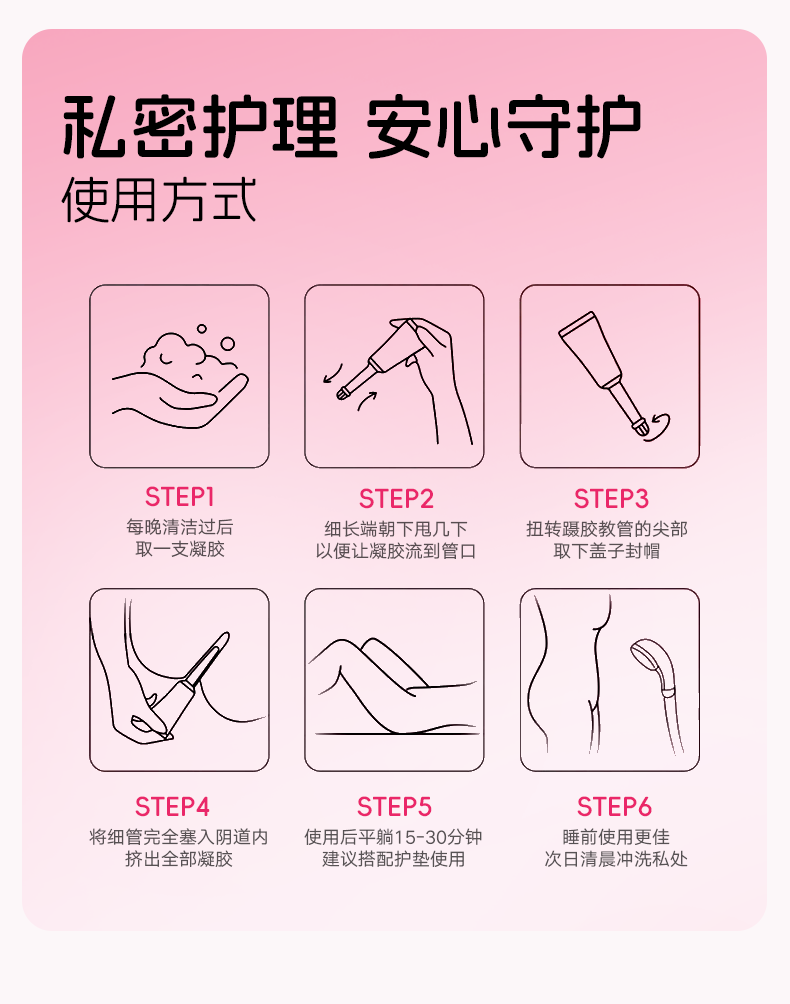 私密护理 安心守护
使用方式

STEP1
每晚清洁过后
取一支凝胶

STEP2
细长端朝下甩几下
以便让凝胶流到管口

STEP3
扭转蹑胶教管的尖部
取下盖子封帽

STEP4
将细管完全塞入阴道内
挤出全部凝胶

STEP5
使用后平躺15-30分钟
建议搭配护垫使用

STEP6
睡前使用更佳
次日清晨冲洗私处