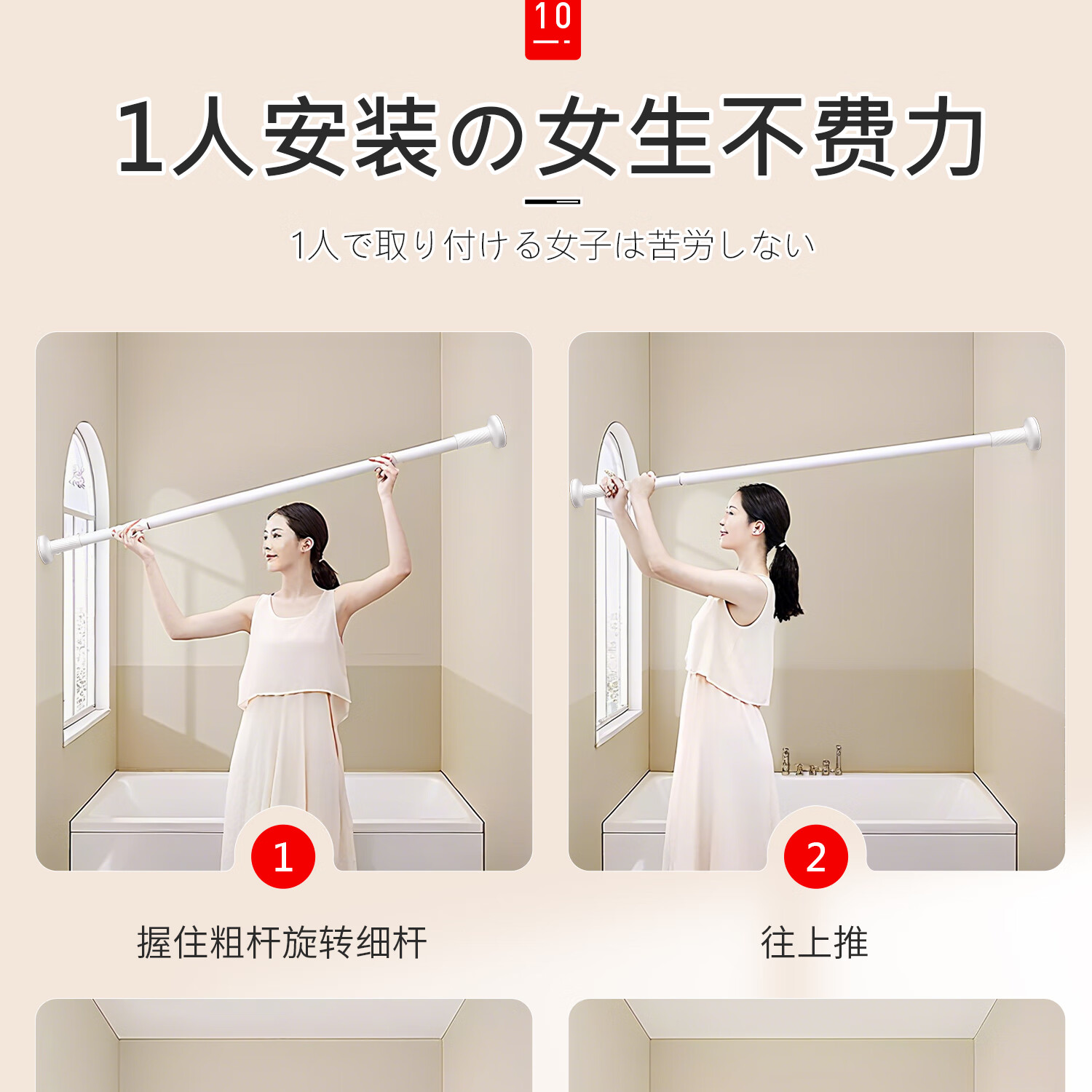 10

1人安装の女生不费力

1人で取り付ける女子は苦労しない

1

握住粗杆旋转细杆

2

往上推