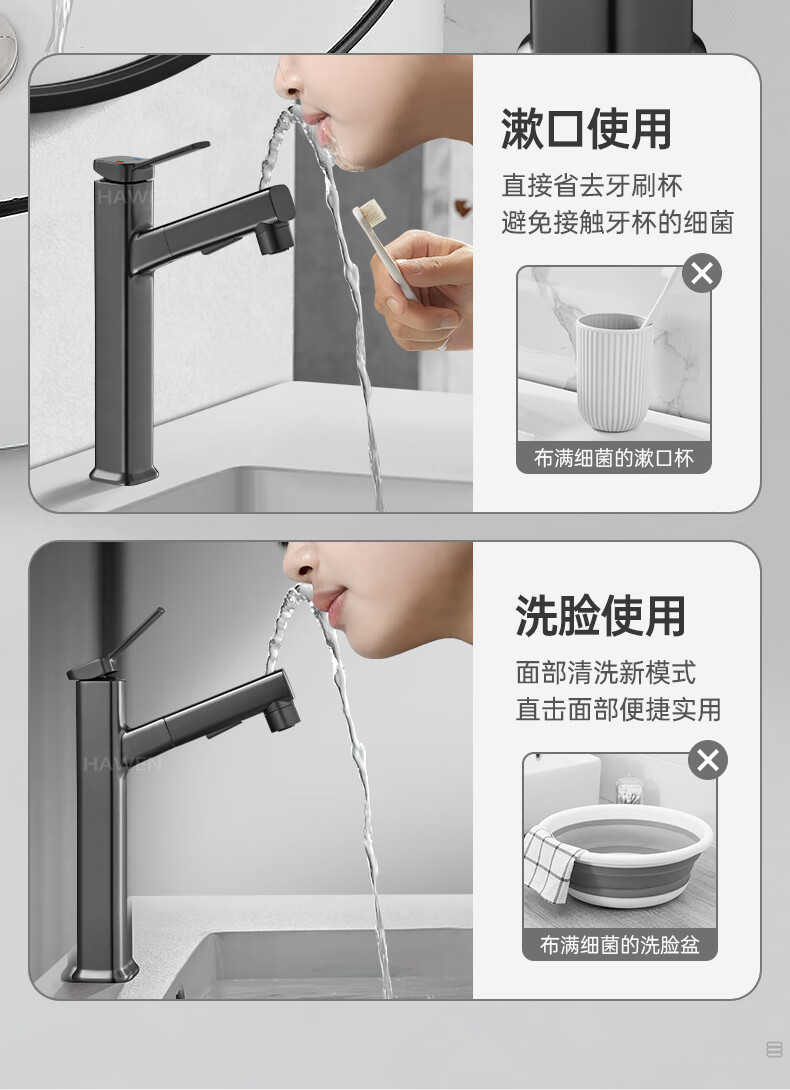 HAWEN

漱口使用

直接省去牙刷杯
避免接触牙杯的细菌

布满细菌的漱口杯

HAWEN

洗脸使用

面部清洗新模式
直击面部便捷实用

布满细菌的洗脸盆