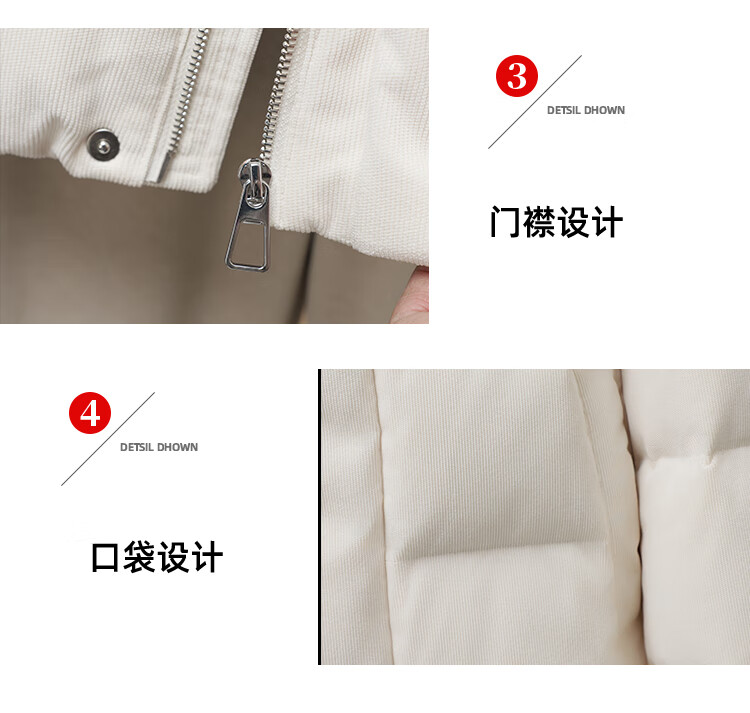 3

DETSIL DHOWN

门襟设计

4

DETSIL DHOWN

口袋设计