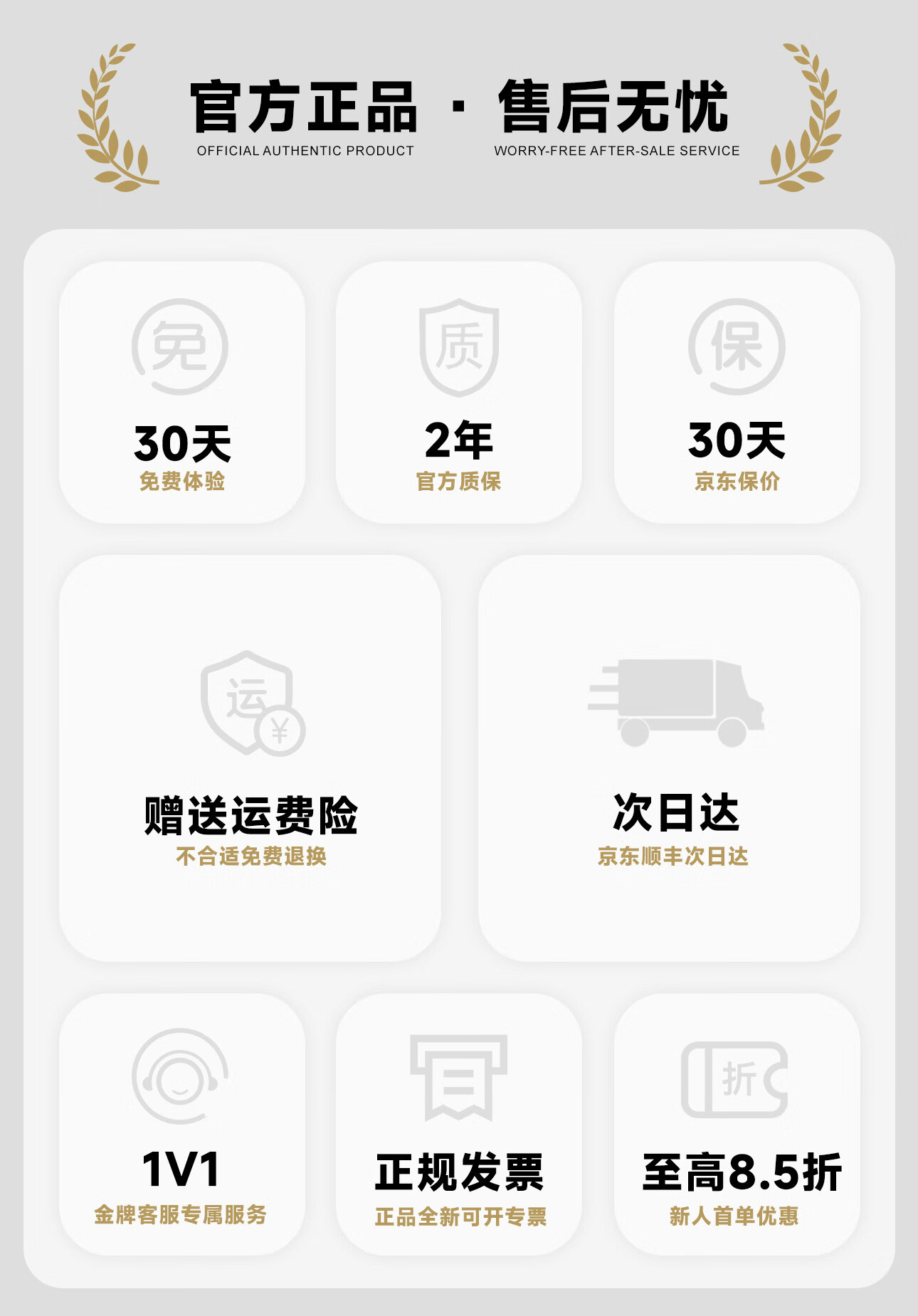 官方正品 · 售后无忧

OFFICIAL AUTHENTIC PRODUCT

WORRY-FREE AFTER-SALE SERVICE

免

30天

免费体验

质

2年

官方质保

保

30天

京东保价

运

¥

赠送运费险

不合适免费退换

次日达

京东顺丰次日达

1V1

金牌客服专属服务

正规发票

正品全新可开专票

折

至高8.5折

新人首单优惠