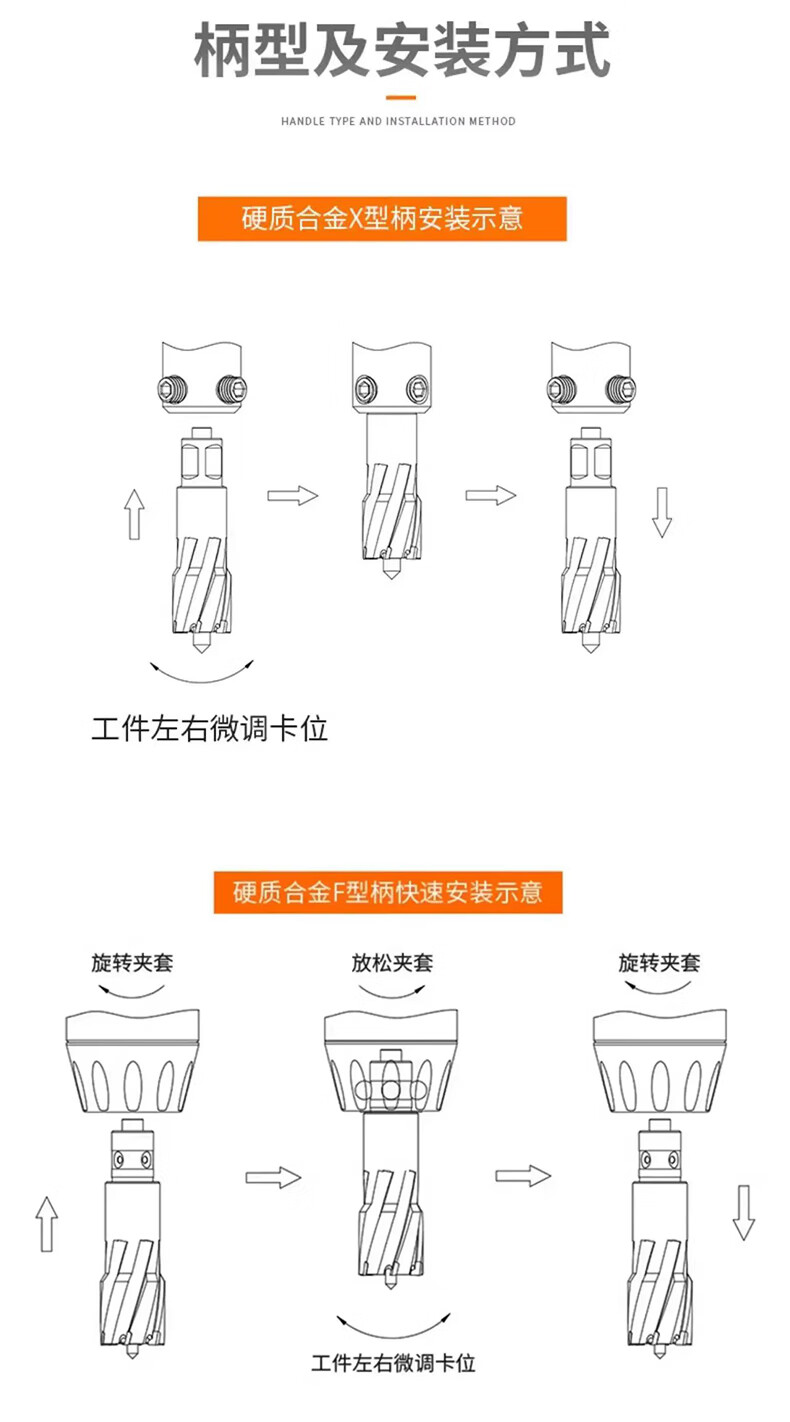 柄型及安装方式

HANDLE TYPE AND INSTALLATION METHOD

硬质合金X型柄安装示意

工件左右微调卡位

硬质合金F型柄快速安装示意

旋转夹套

放松夹套

旋转夹套

工件左右微调卡位