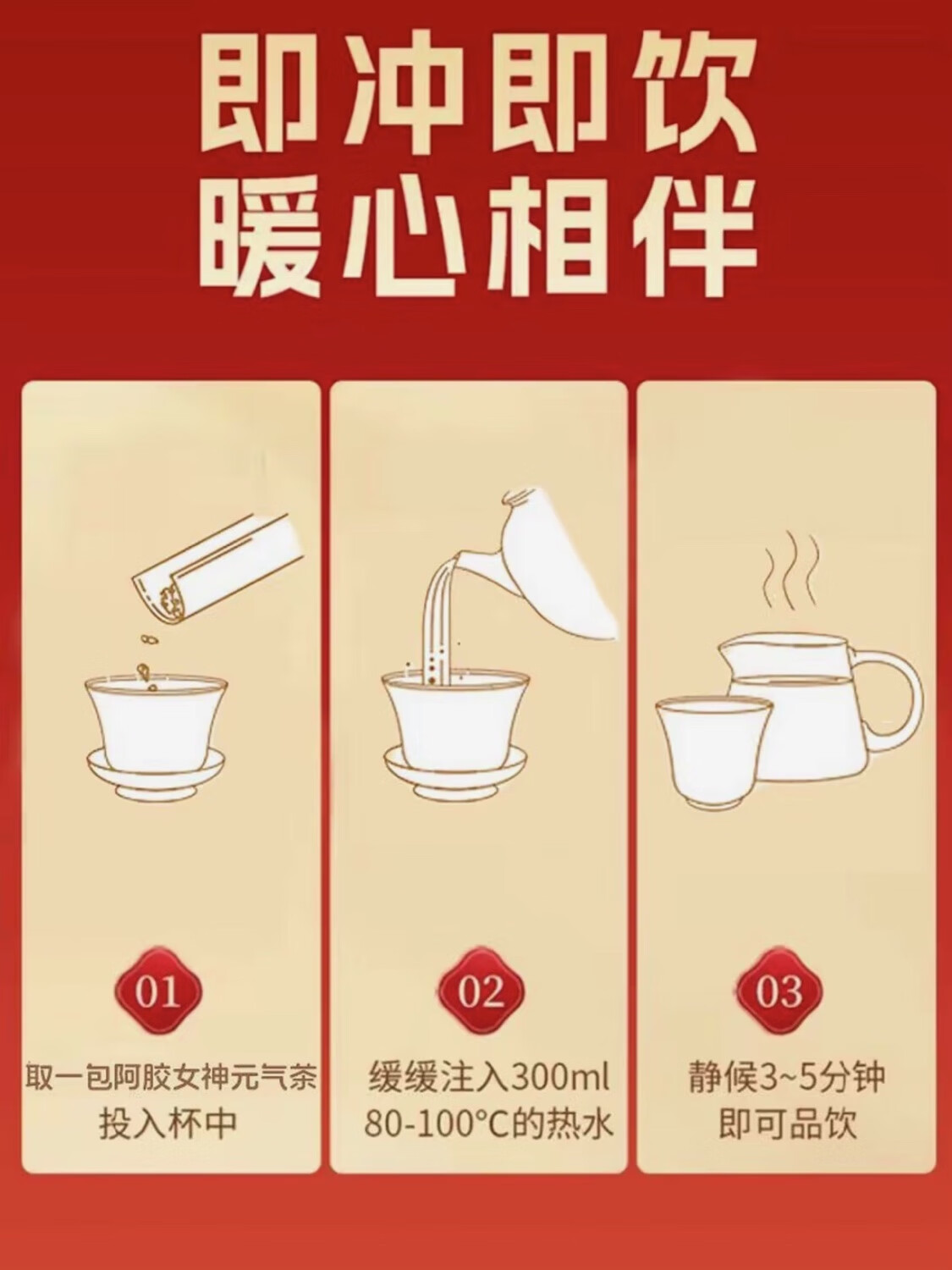 即冲即饮
暖心相伴

01
取一包阿胶女神元气茶
投入杯中

02
缓缓注入300ml
80-100°C的热水

03
静候3~5分钟
即可品饮