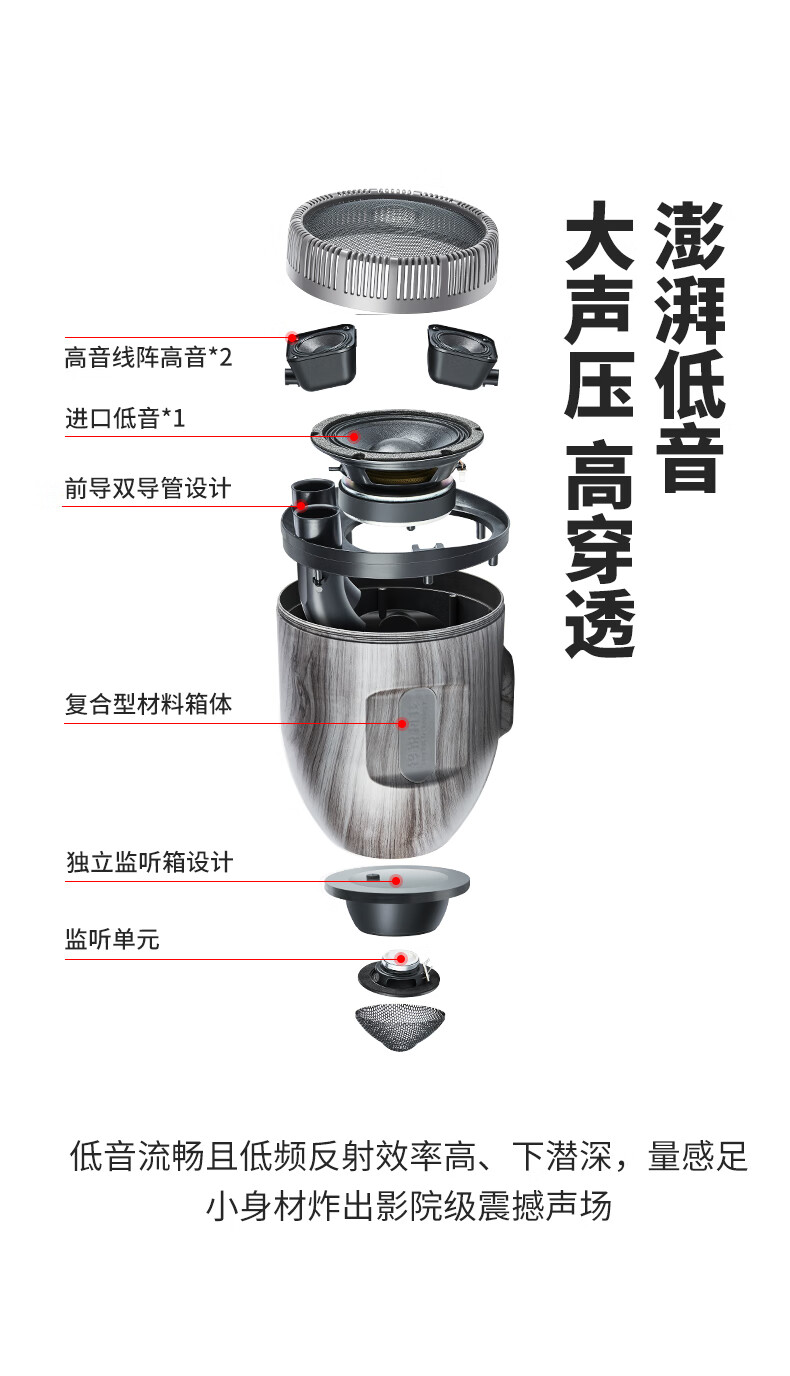 澎湃低音
大声压 高穿透

高音线阵高音*2

进口低音*1

前导双导管设计

复合型材料箱体

独立监听箱设计

监听单元

低音流畅且低频反射效率高、下潜深，量感足
小身材炸出影院级震撼声场