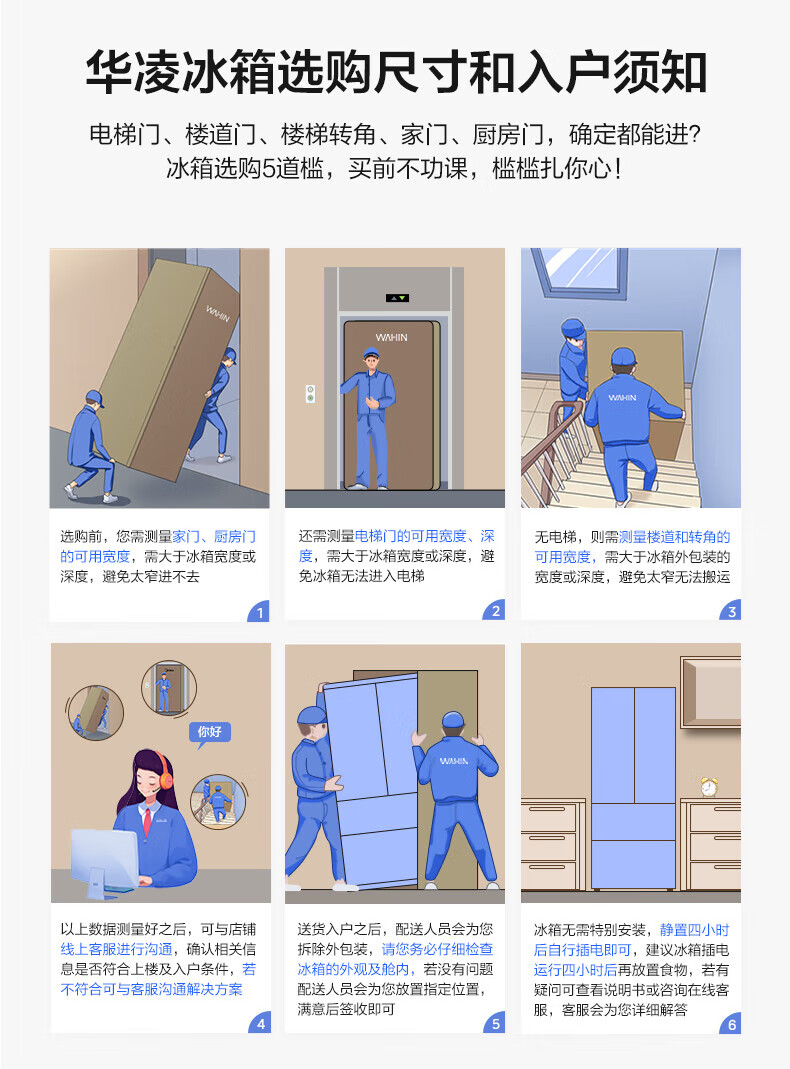 华凌冰箱选购尺寸和入户须知

电梯门、楼道门、楼梯转角、家门、厨房门，确定都能进？
冰箱选购5道槛，买前不功课，槛槛扎你心！

WAHIN

选购前，您需测量家门、厨房门的可用宽度，需大于冰箱宽度或深度，避免太窄进不去

1

WAHIN

还需测量电梯门的可用宽度、深度，需大于冰箱宽度或深度，避免冰箱无法进入电梯

2

WAHIN

无电梯，则需测量楼道和转角的可用宽度，需大于冰箱外包装的宽度或深度，避免太窄无法搬运

3

你好

以上数据测量好之后，可与店铺线上客服进行沟通，确认相关信息是否符合上楼及入户条件，若不符合可与客服沟通解决方案

4

WAHIN

送货入户之后，配送人员会为您拆除外包装，请您务必仔细检查冰箱的外观及舱内，若没有问题配送人员会为您放置指定位置，满意后签收即可

5

冰箱无需特别安装，静置四小时后自行插电即可，建议冰箱插电运行四小时后再放置食物，若有疑问可查看说明书或咨询在线客服，客服会为您详细解答

6