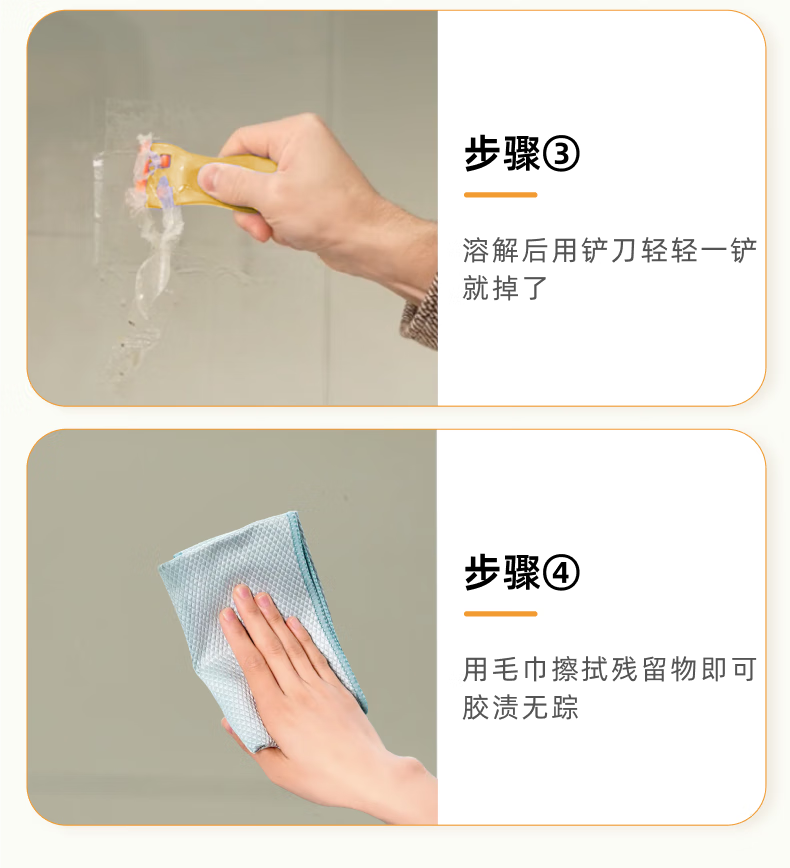 步骤③

溶解后用铲刀轻轻一铲就掉了

步骤④

用毛巾擦拭残留物即可胶渍无踪