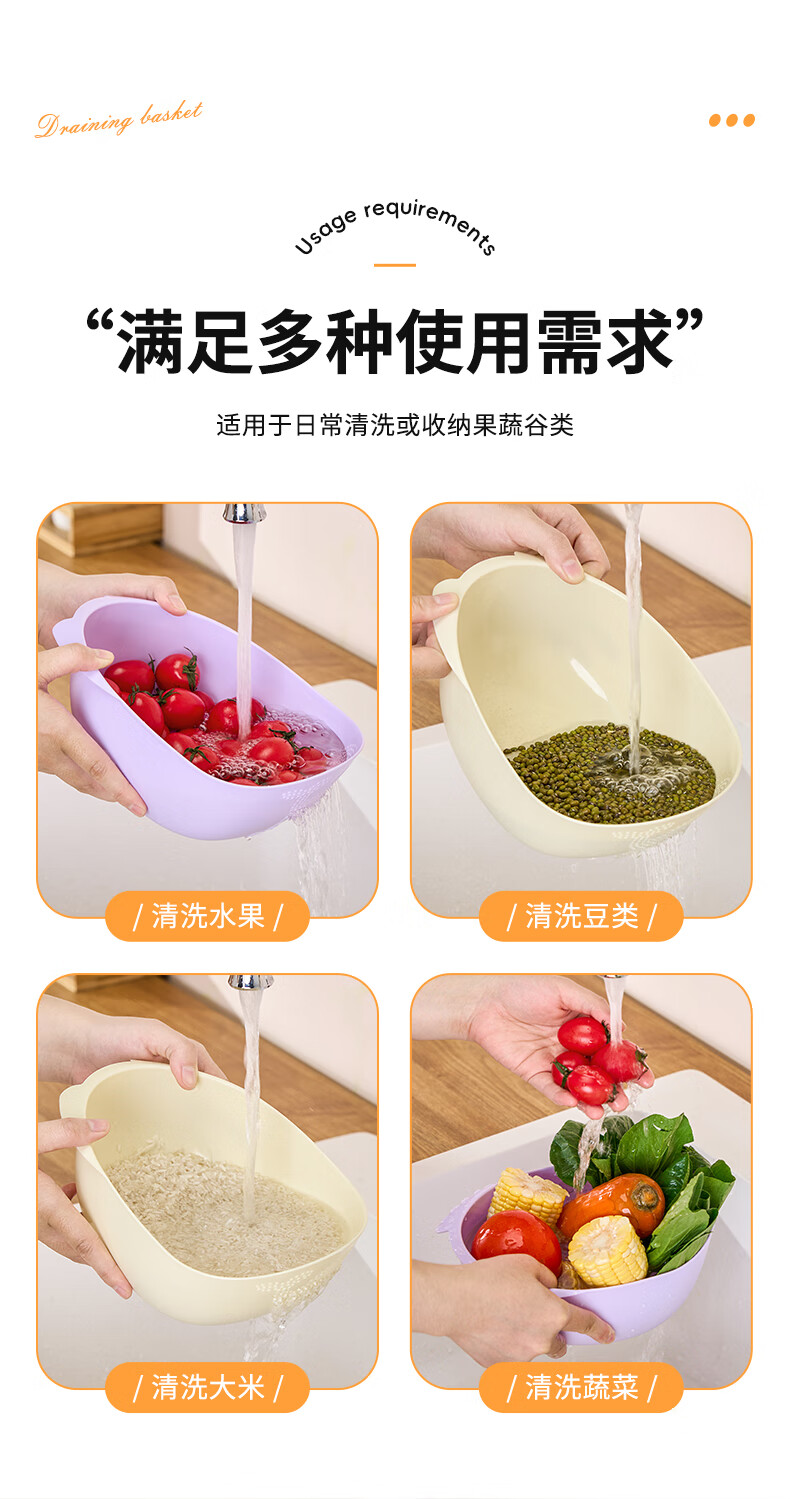 Draining basket

Usage requirements

“满足多种使用需求”

适用于日常清洗或收纳果蔬谷类

/ 清洗水果 /

/ 清洗豆类 /

/ 清洗大米 /

/ 清洗蔬菜 /