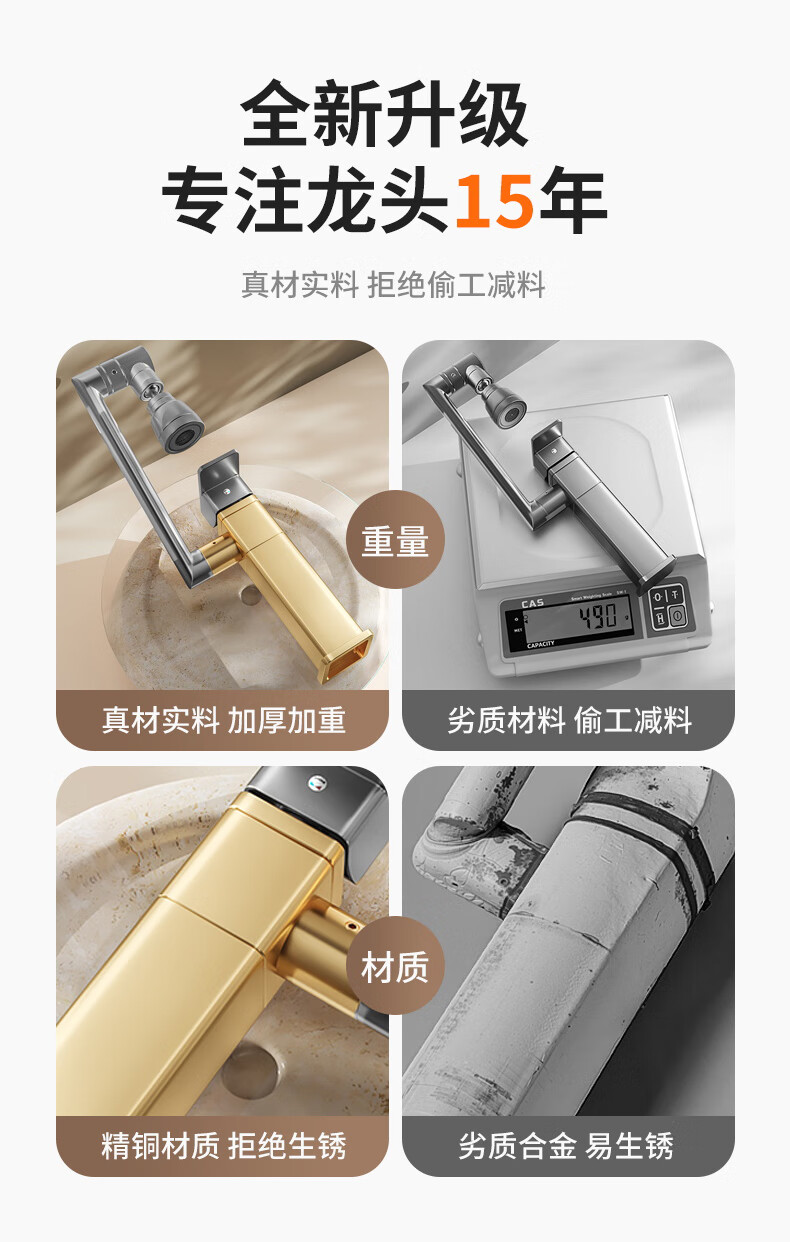 全新升级
专注龙头15年

真材实料 拒绝偷工减料

重量

CAS

490

CAPACITY

真材实料 加厚加重

劣质材料 偷工减料

材质

精铜材质 拒绝生锈

劣质合金 易生锈