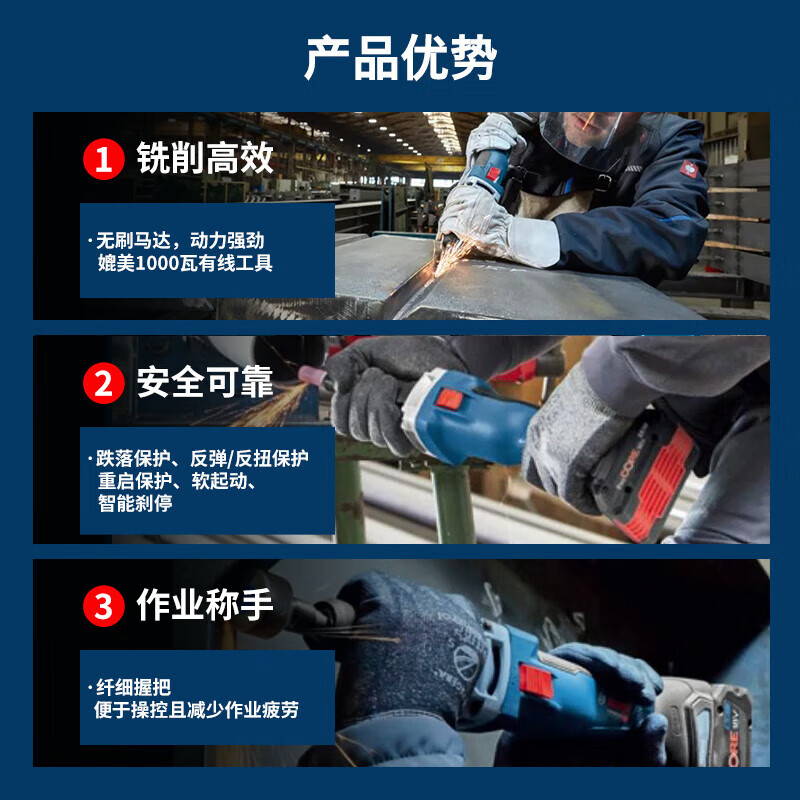 产品优势

1 铣削高效

·无刷马达，动力强劲
媲美1000瓦有线工具

2 安全可靠

·跌落保护、反弹/反扭保护
重启保护、软起动、
智能刹停

3 作业称手

·纤细握把
便于操控且减少作业疲劳