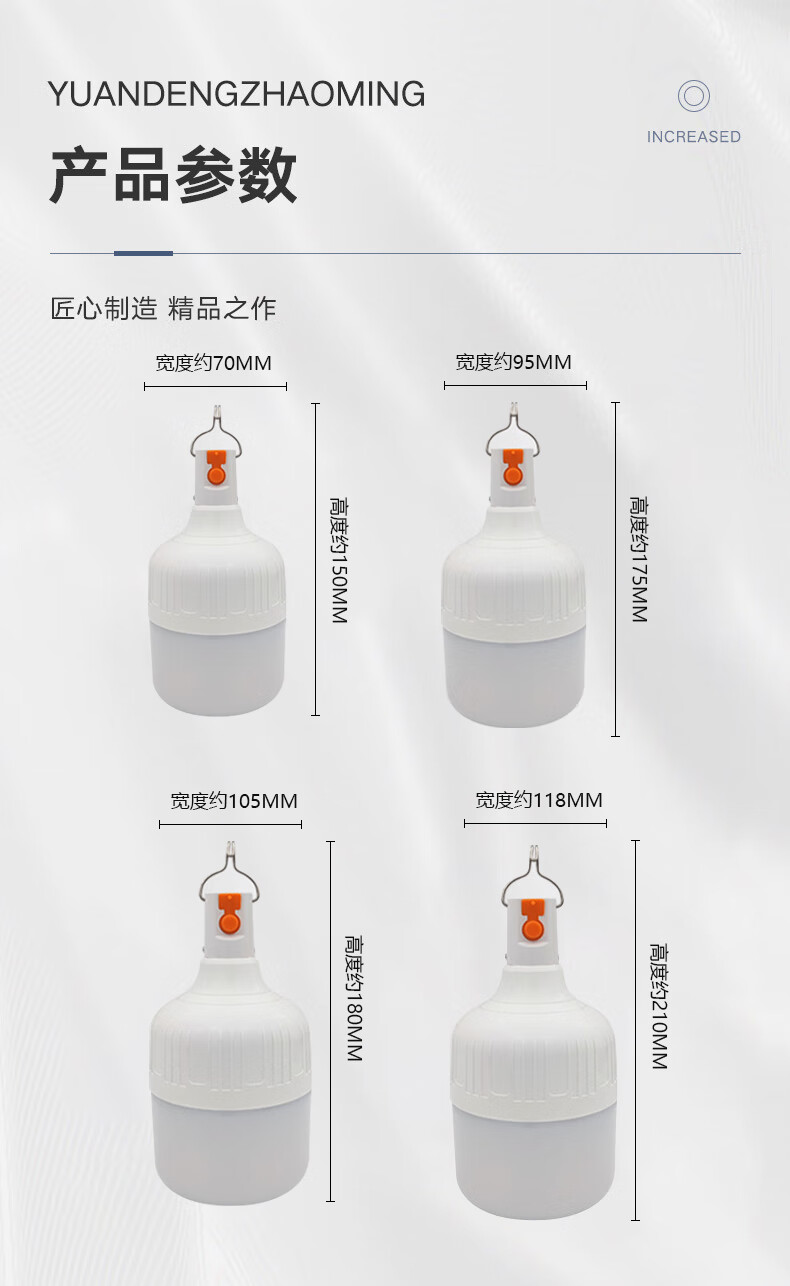 YUANDENGZHAOMING

INCREASED

产品参数

匠心制造 精品之作

宽度约70MM

高度约150MM

宽度约95MM

高度约175MM

宽度约105MM

高度约180MM

宽度约118MM

高度约210MM