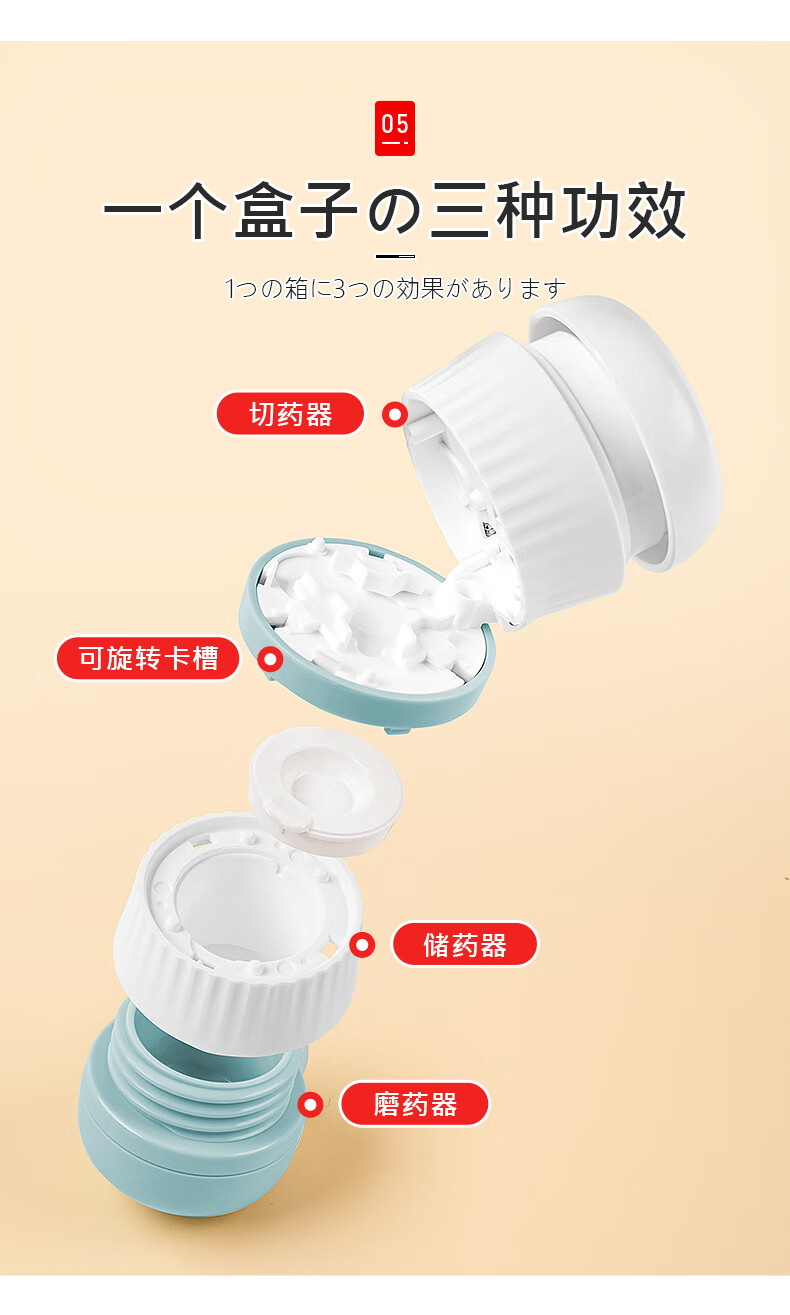 05

一个盒子の三种功效

1つの箱に3つの効果があります

切药器

可旋转卡槽

储药器

磨药器