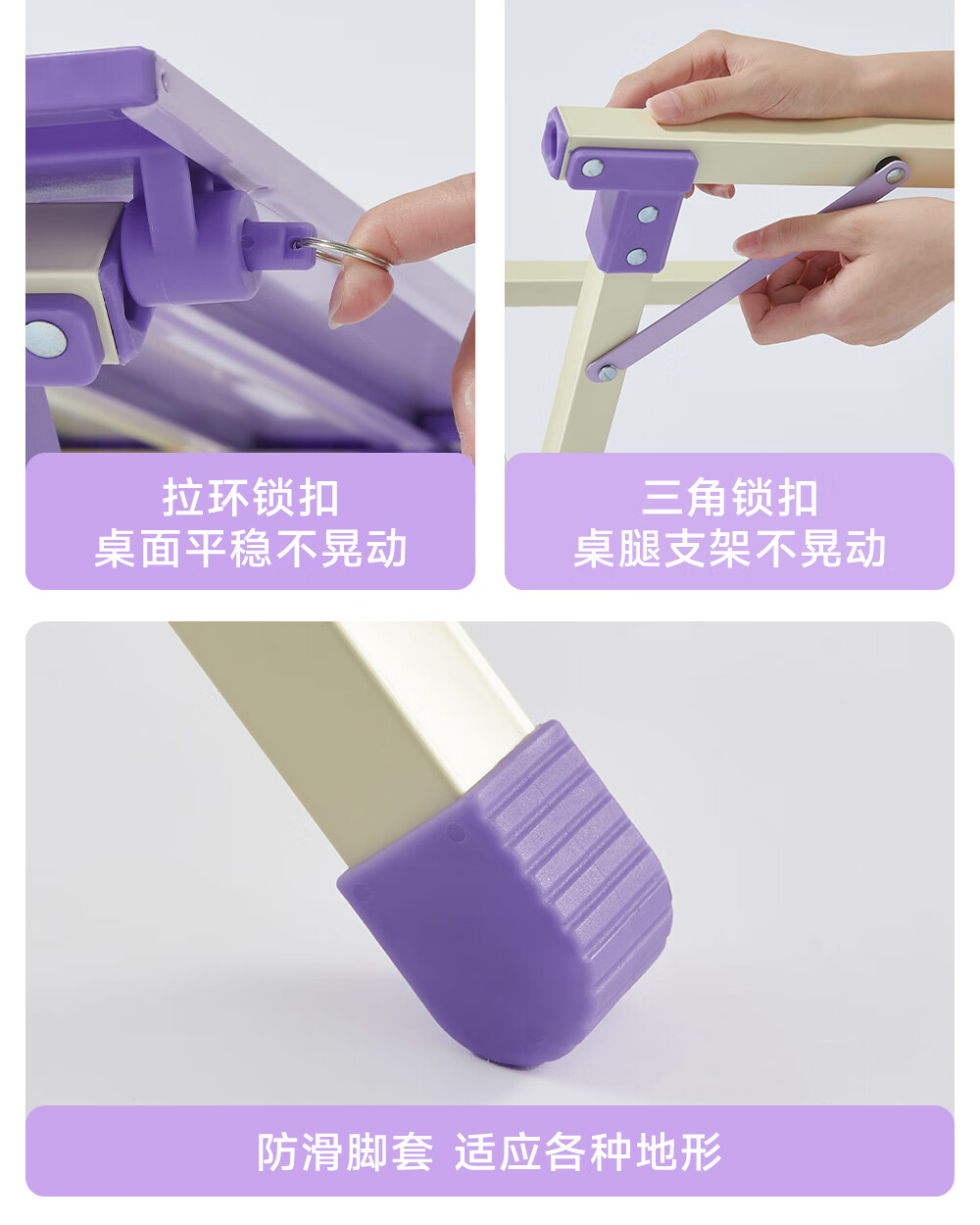 拉环锁扣
桌面平稳不晃动

三角锁扣
桌腿支架不晃动

防滑脚套 适应各种地形