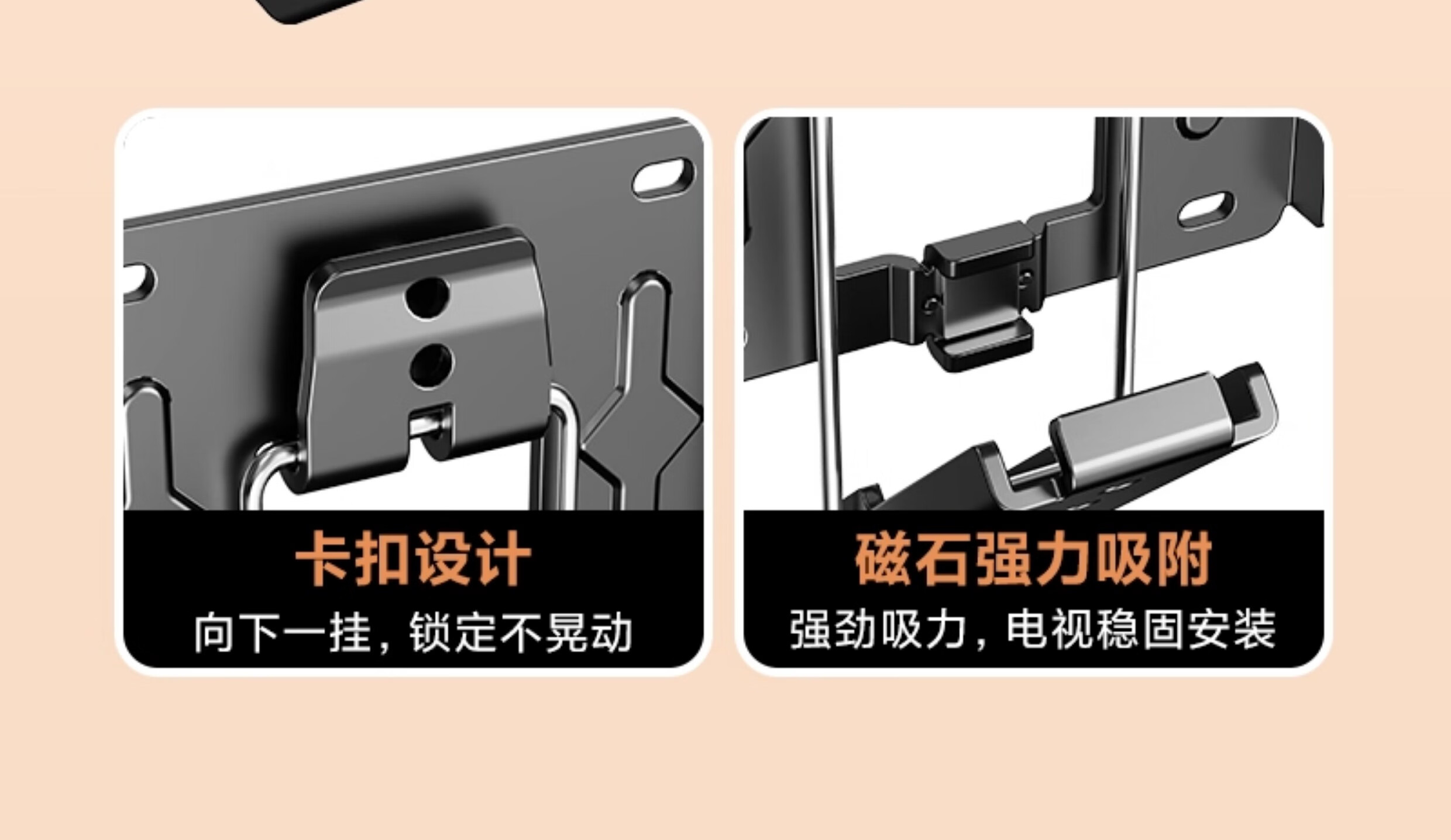 卡扣设计
向下一挂，锁定不晃动

磁石强力吸附
强劲吸力，电视稳固安装