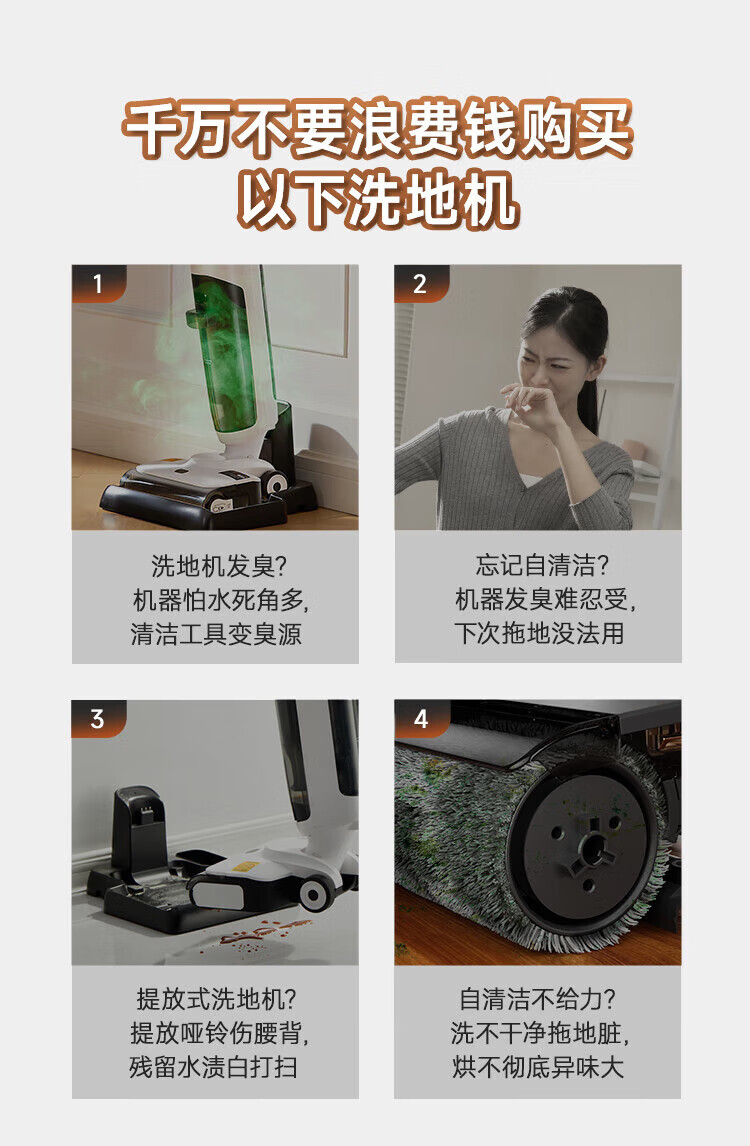 千万不要浪费钱购买
以下洗地机

1

洗地机发臭?
机器怕水死角多,
清洁工具变臭源

2

忘记自清洁?
机器发臭难忍受,
下次拖地没法用

3

提放式洗地机?
提放哑铃伤腰背,
残留水渍白打扫

4

自清洁不给力?
洗不干净拖地脏,
烘不彻底异味大