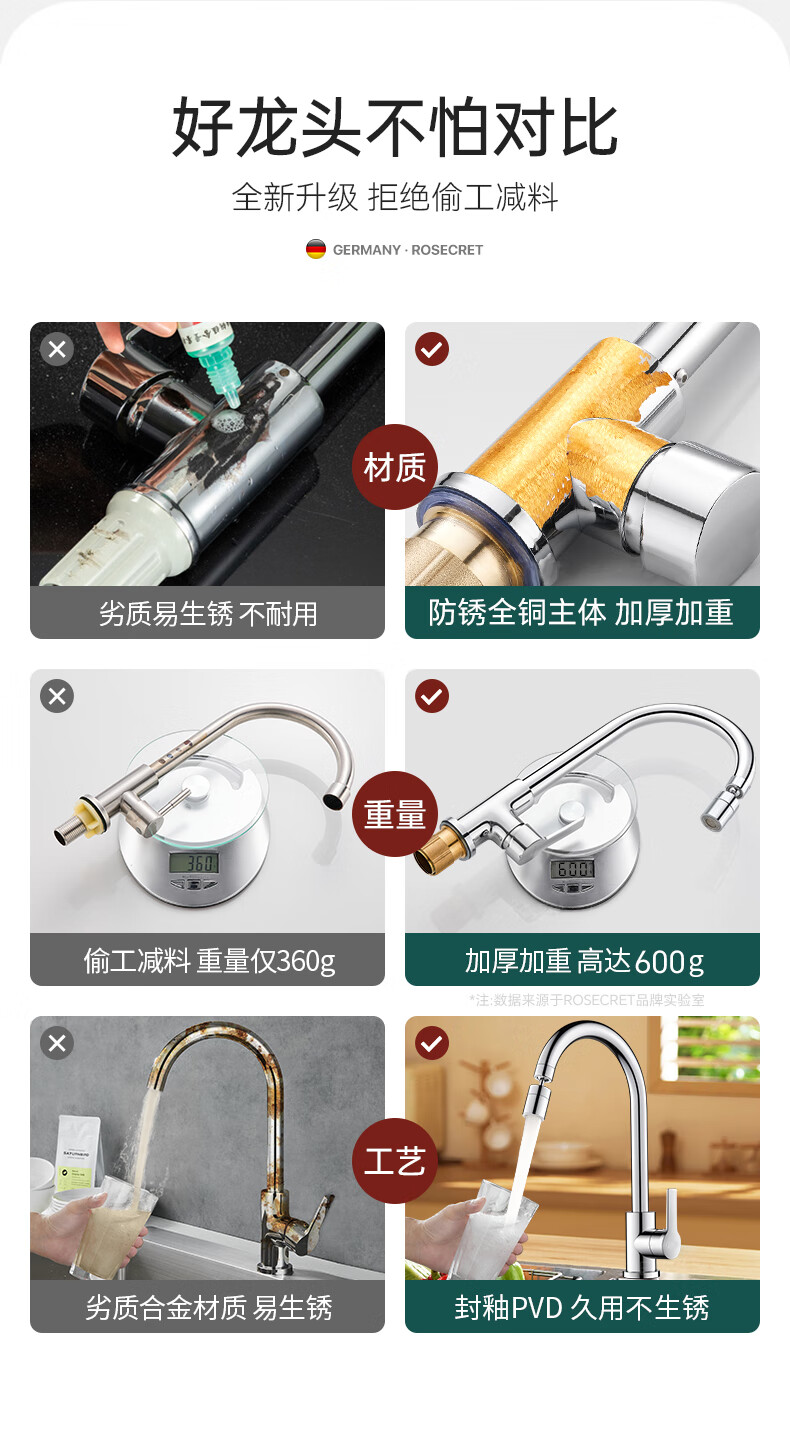 好龙头不怕对比

全新升级 拒绝偷工减料

GERMANY · ROSECRET

材质

劣质易生锈 不耐用

防锈全铜主体 加厚加重

重量

360

600

偷工减料 重量仅360g

加厚加重 高达600g

*注:数据来源于ROSECRET品牌实验室

工艺

劣质合金材质 易生锈

封釉PVD 久用不生锈