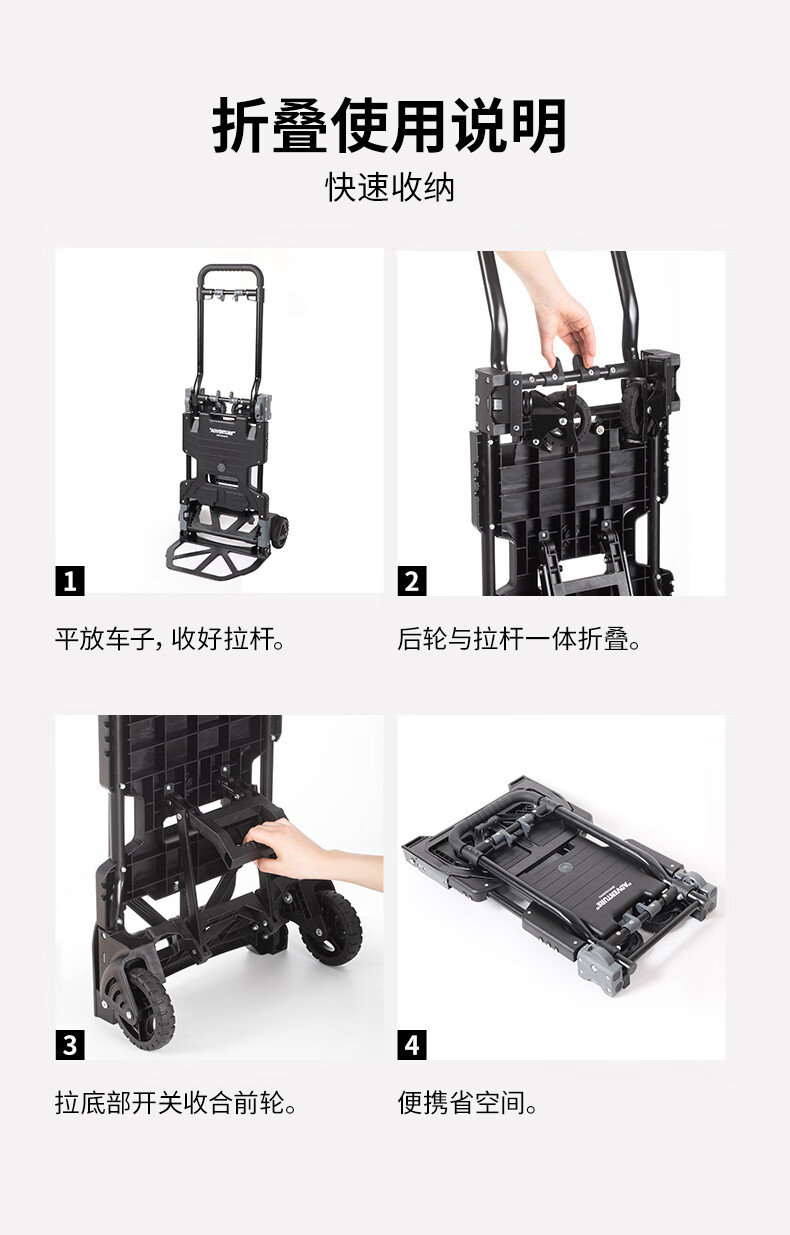 折叠使用说明
快速收纳

"ADVENTURE"

1
平放车子，收好拉杆。

2
后轮与拉杆一体折叠。

3
拉底部开关收合前轮。

"ADVENTURE"

4
便携省空间。