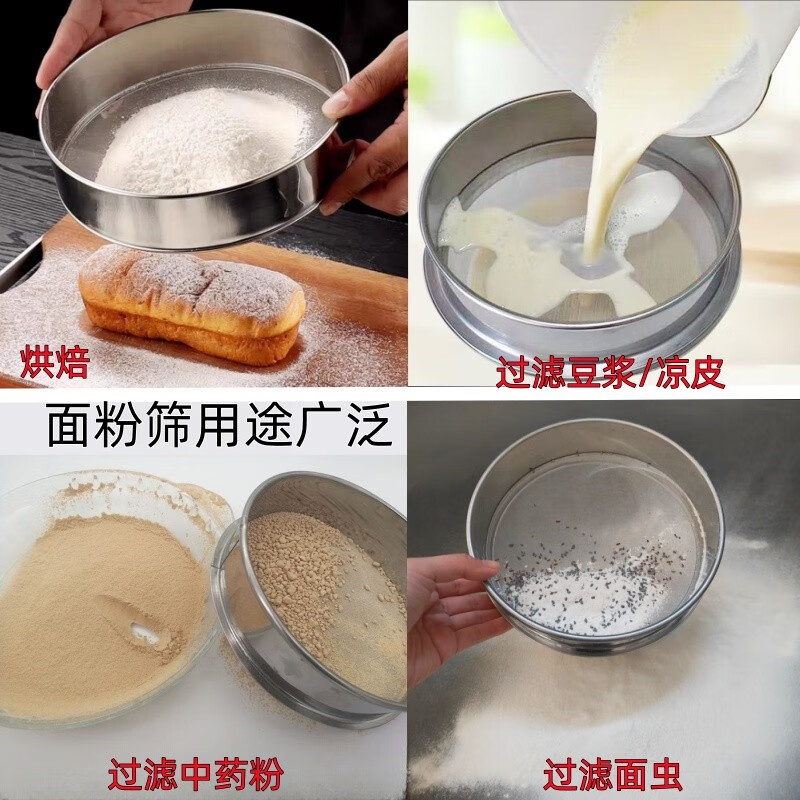 烘焙

过滤豆浆/凉皮

面粉筛用途广泛

过滤中药粉

过滤面虫