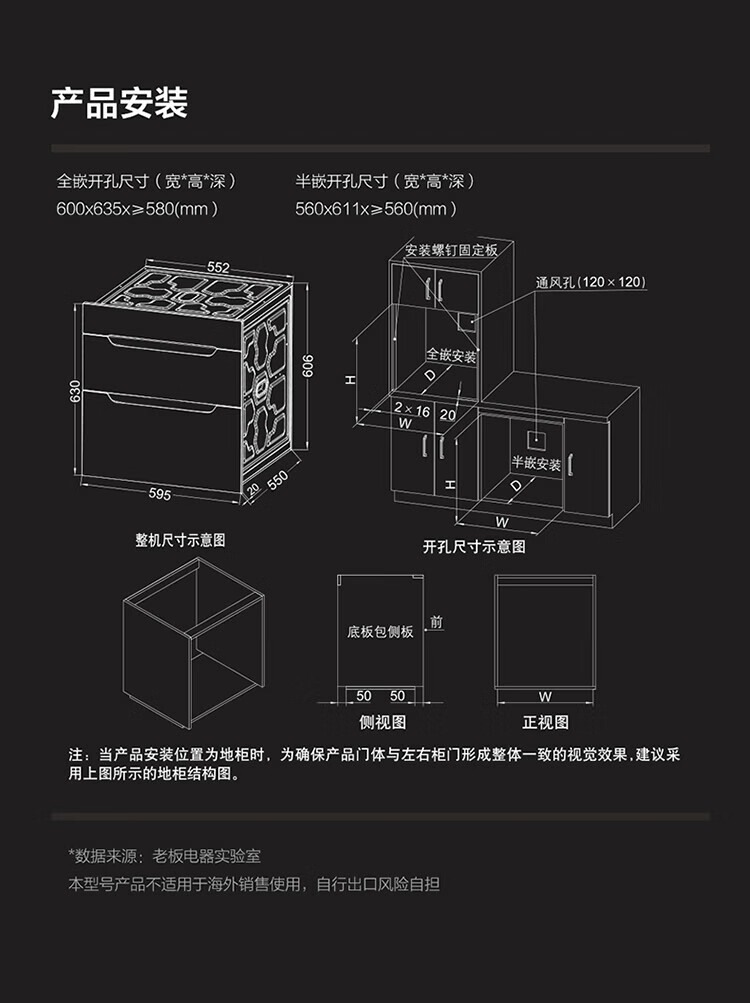 产品安装

全嵌开孔尺寸（宽*高*深）
600x635x≥580(mm)

半嵌开孔尺寸（宽*高*深）
560x611x≥560(mm)

552
606
630
595
20
550
整机尺寸示意图

安装螺钉固定板
通风孔（120×120）
全嵌安装
H
D
2×16
20
W
半嵌安装
H
D
W
开孔尺寸示意图

底板包侧板
前
50 50
侧视图

W
正视图

注：当产品安装位置为地柜时，为确保产品门体与左右柜门形成整体一致的视觉效果，建议采用上图所示的地柜结构图。

*数据来源：老板电器实验室
本型号产品不适用于海外销售使用，自行出口风险自担