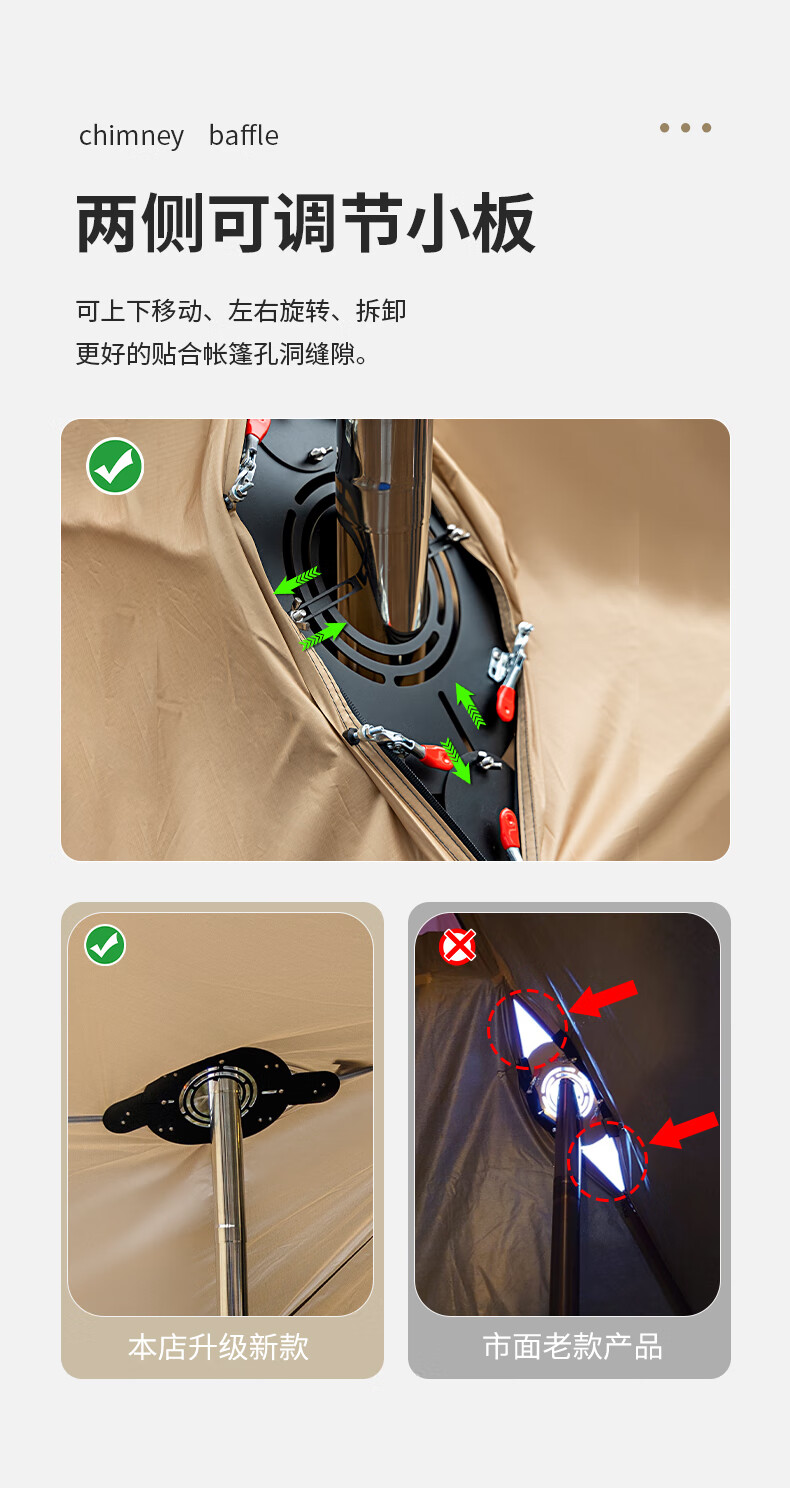 chimney baffle

两侧可调节小板

可上下移动、左右旋转、拆卸
更好的贴合帐篷孔洞缝隙。

本店升级新款

市面老款产品