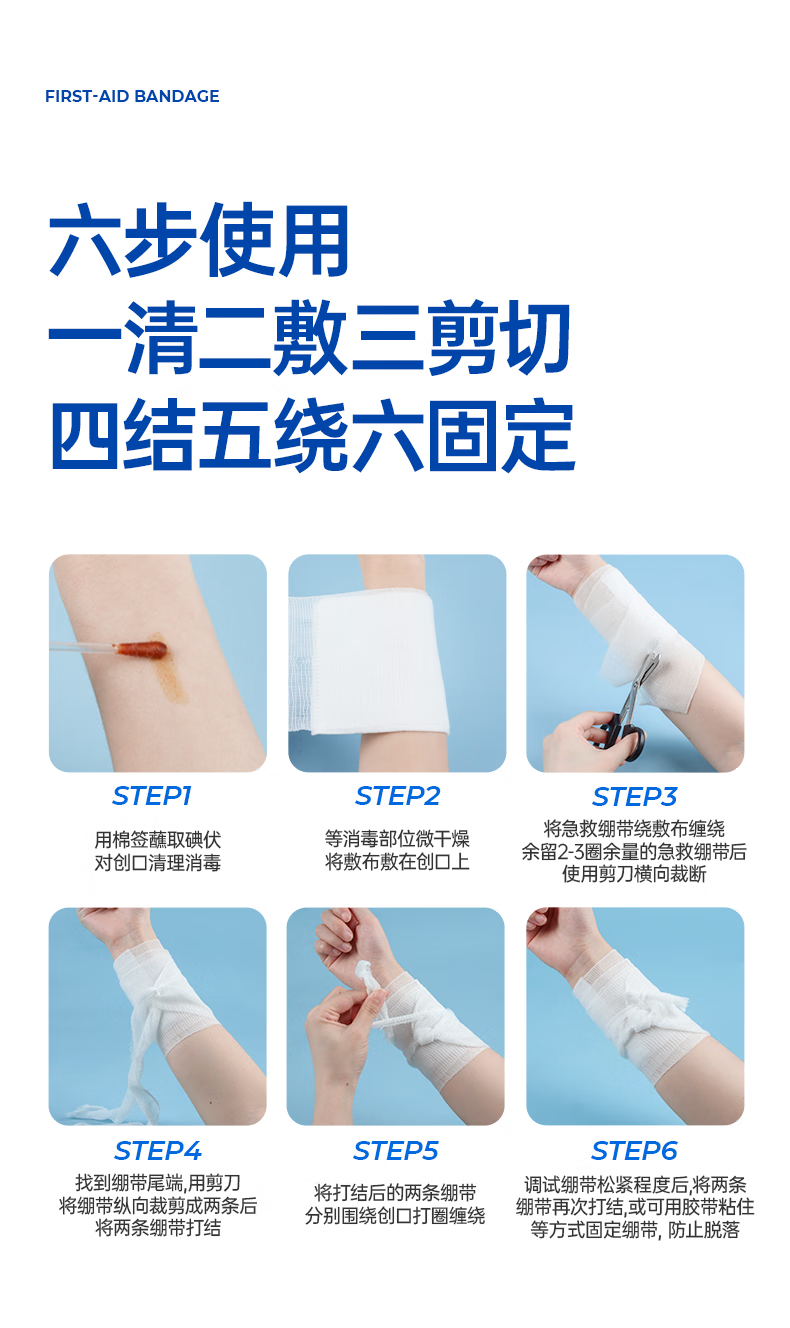 FIRST-AID BANDAGE

六步使用
一清二敷三剪切
四结五绕六固定

STEP1
用棉签蘸取碘伏
对创口清理消毒

STEP2
等消毒部位微干燥
将敷布敷在创口上

STEP3
将急救绷带绕敷布缠绕
余留2-3圈余量的急救绷带后
使用剪刀横向裁断

STEP4
找到绷带尾端,用剪刀
将绷带纵向裁剪成两条后
将两条绷带打结

STEP5
将打结后的两条绷带
分别围绕创口打圈缠绕

STEP6
调试绷带松紧程度后,将两条
绷带再次打结,或可用胶带粘住
等方式固定绷带, 防止脱落