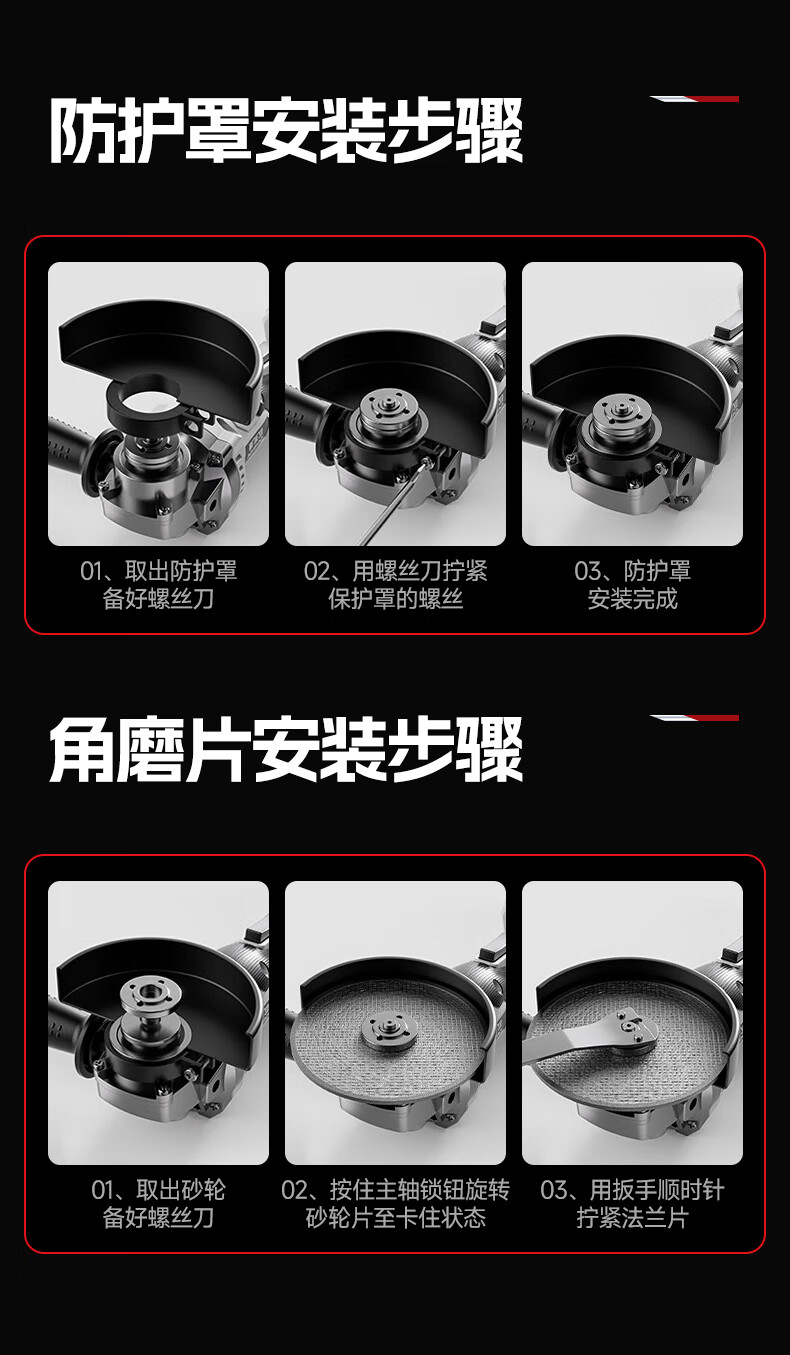 防护罩安装步骤

01、取出防护罩
备好螺丝刀

02、用螺丝刀拧紧
保护罩的螺丝

03、防护罩
安装完成

角磨片安装步骤

01、取出砂轮
备好螺丝刀

02、按住主轴锁钮旋转
砂轮片至卡住状态

03、用扳手顺时针
拧紧法兰片