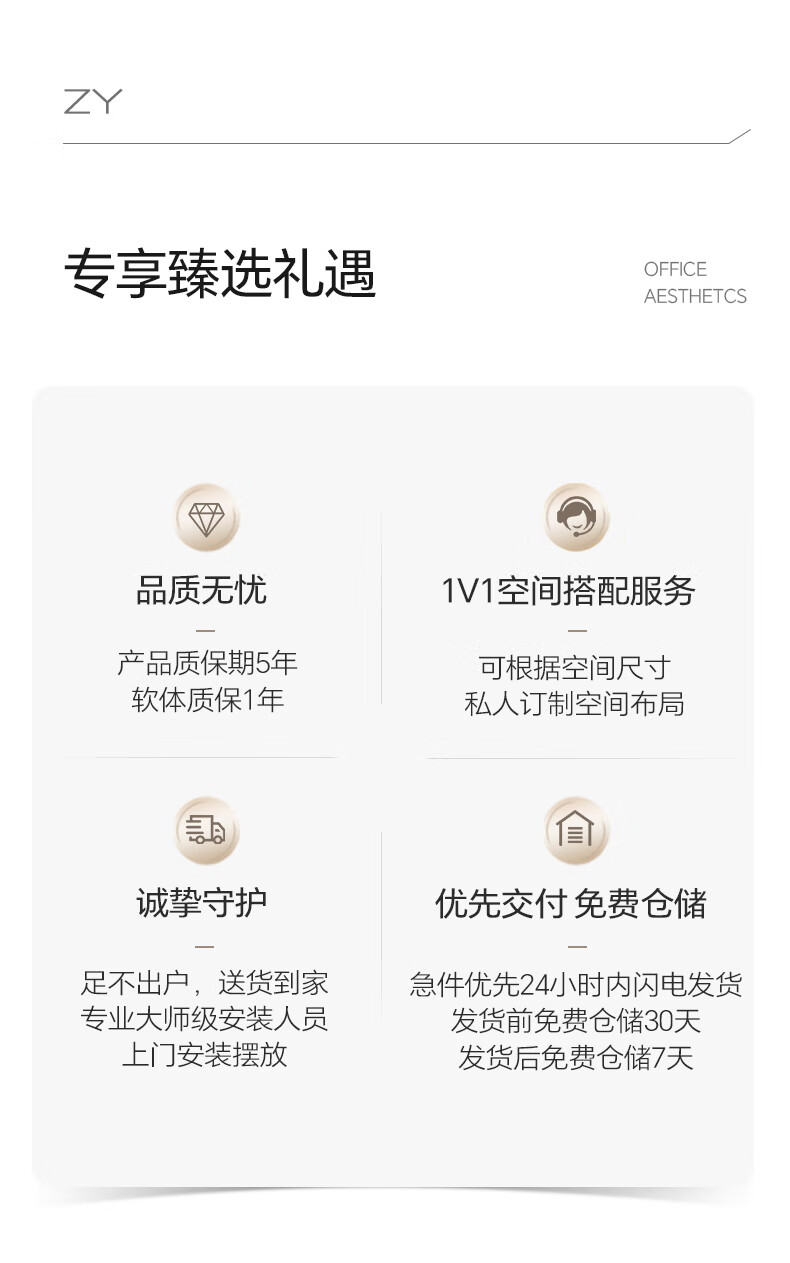 ZY

专享臻选礼遇

OFFICE
AESTHETCS

品质无忧

—

产品质保期5年
软体质保1年

1V1空间搭配服务

—

可根据空间尺寸
私人订制空间布局

诚挚守护

—

足不出户，送货到家
专业大师级安装人员
上门安装摆放

优先交付 免费仓储

—

急件优先24小时内闪电发货
发货前免费仓储30天
发货后免费仓储7天