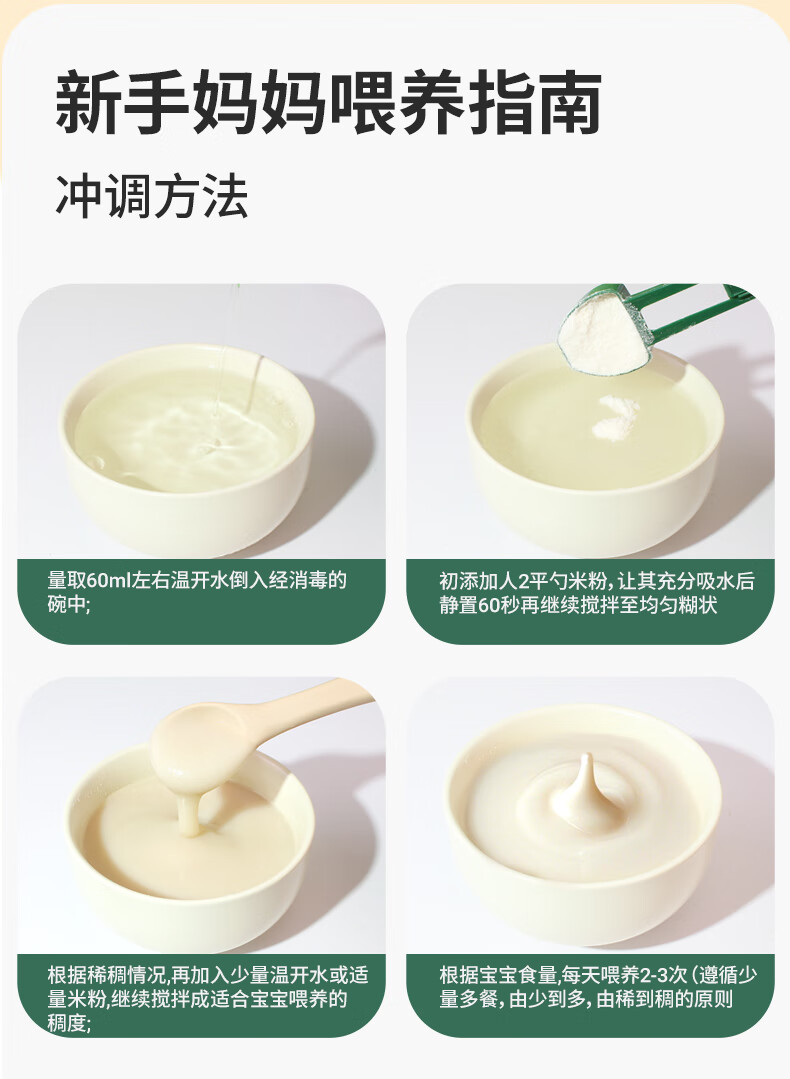 新手妈妈喂养指南

冲调方法

量取60ml左右温开水倒入经消毒的碗中;

初添加人2平勺米粉，让其充分吸水后静置60秒再继续搅拌至均匀糊状

根据稀稠情况,再加入少量温开水或适量米粉,继续搅拌成适合宝宝喂养的稠度;

根据宝宝食量,每天喂养2-3次（遵循少量多餐，由少到多，由稀到稠的原则