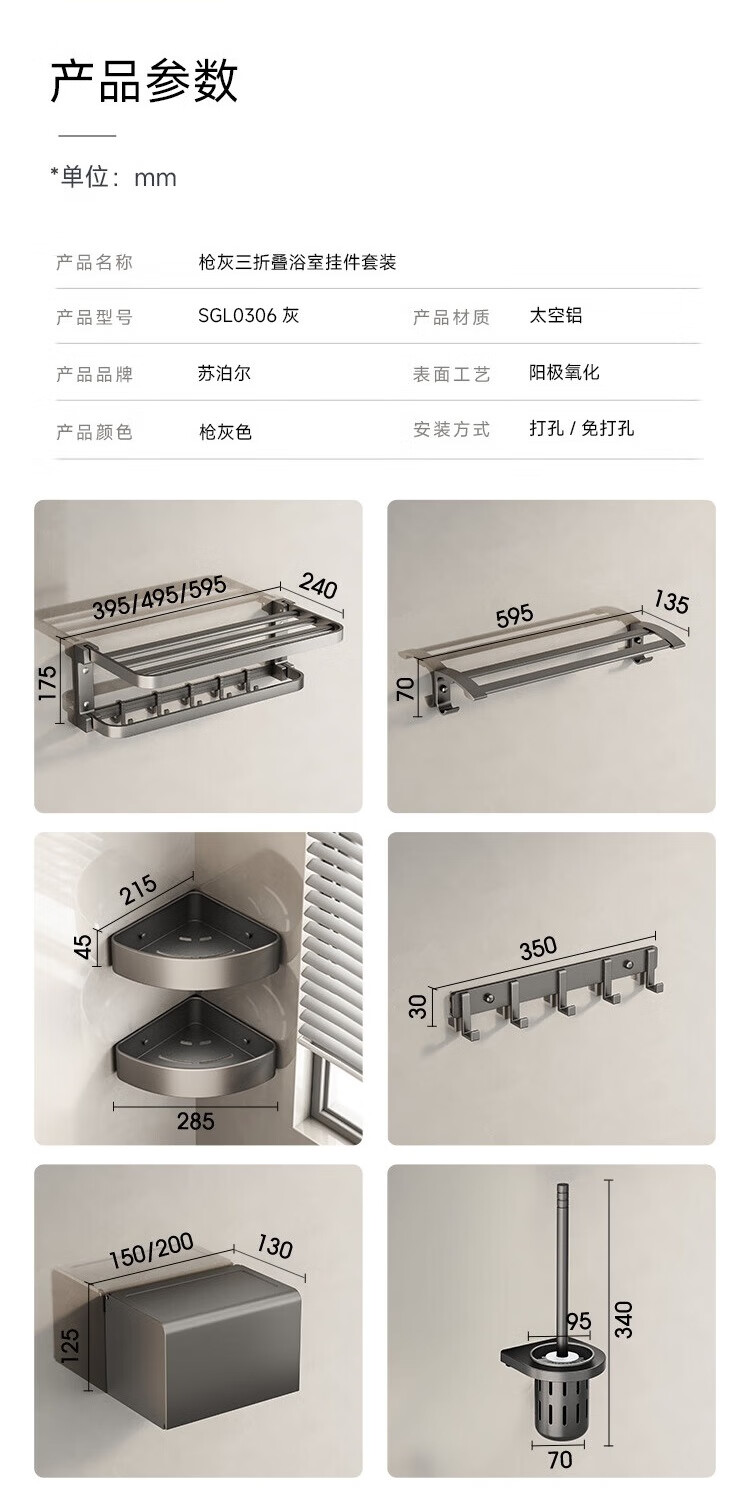 产品参数

*单位：mm

| 产品名称 | 枪灰三折叠浴室挂件套装 | | |
|---|---|---|---|
| 产品型号 | SGL0306 灰 | 产品材质 | 太空铝 |
| 产品品牌 | 苏泊尔 | 表面工艺 | 阳极氧化 |
| 产品颜色 | 枪灰色 | 安装方式 | 打孔 / 免打孔 |

395/495/595
240
175

595
135
70

215
45
285

350
30

150/200
130
125

95
340
70