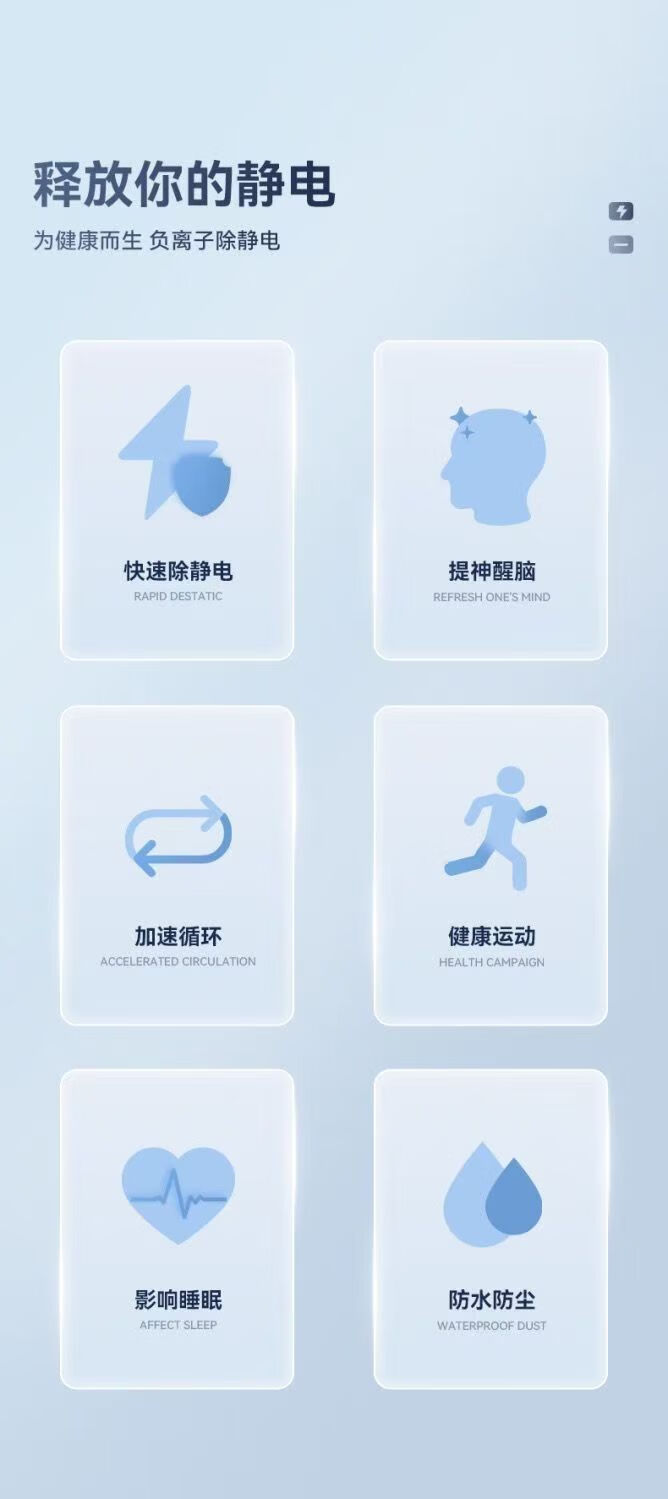 释放你的静电

为健康而生 负离子除静电

快速除静电
RAPID DESTATIC

提神醒脑
REFRESH ONE'S MIND

加速循环
ACCELERATED CIRCULATION

健康运动
HEALTH CAMPAIGN

影响睡眠
AFFECT SLEEP

防水防尘
WATERPROOF DUST