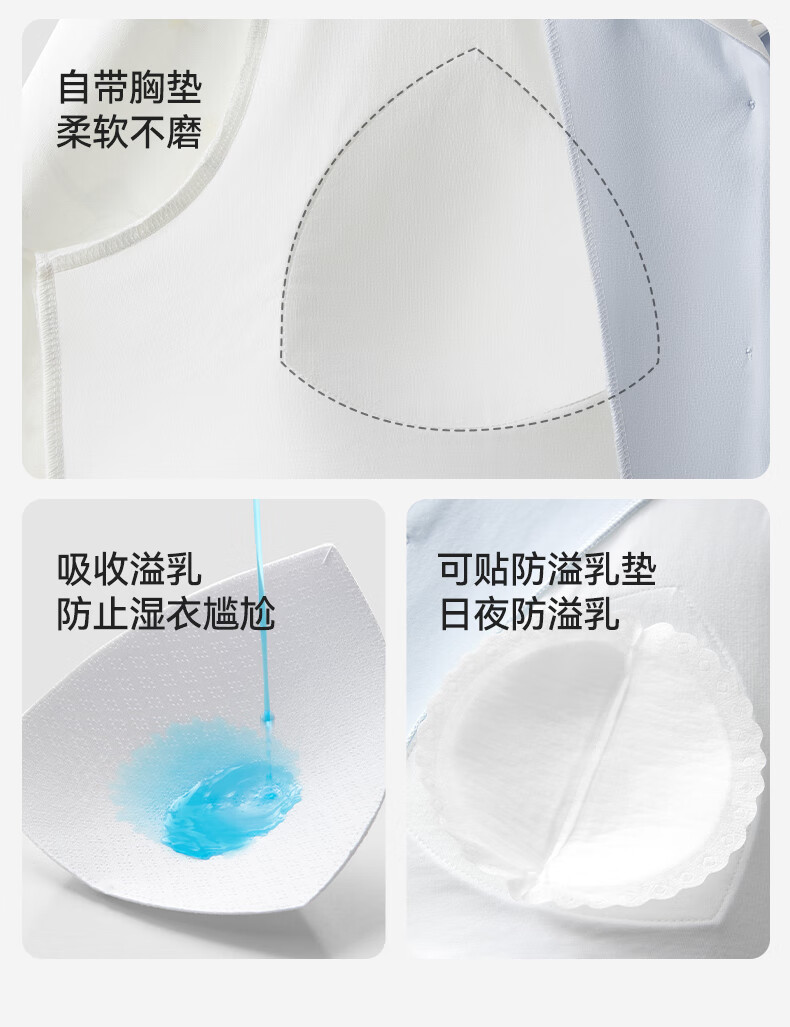 自带胸垫
柔软不磨

吸收溢乳
防止湿衣尴尬

可贴防溢乳垫
日夜防溢乳