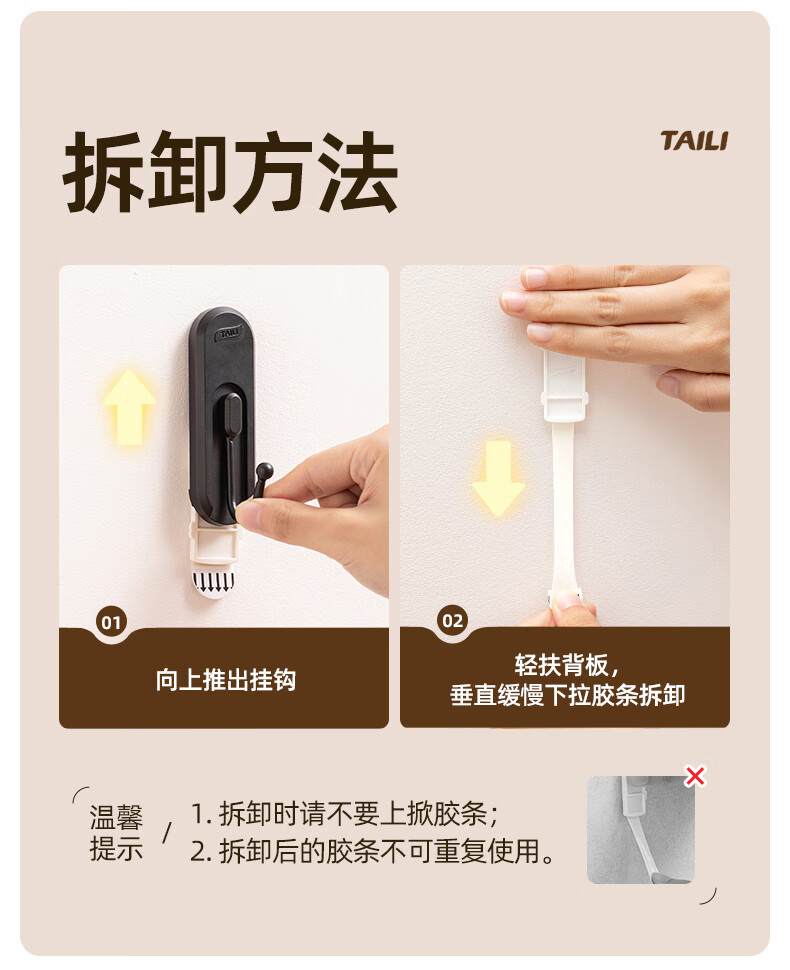 拆卸方法

TAILI

TAILI

01

向上推出挂钩

02

轻扶背板，
垂直缓慢下拉胶条拆卸

温馨提示

1. 拆卸时请不要上掀胶条；
2. 拆卸后的胶条不可重复使用。