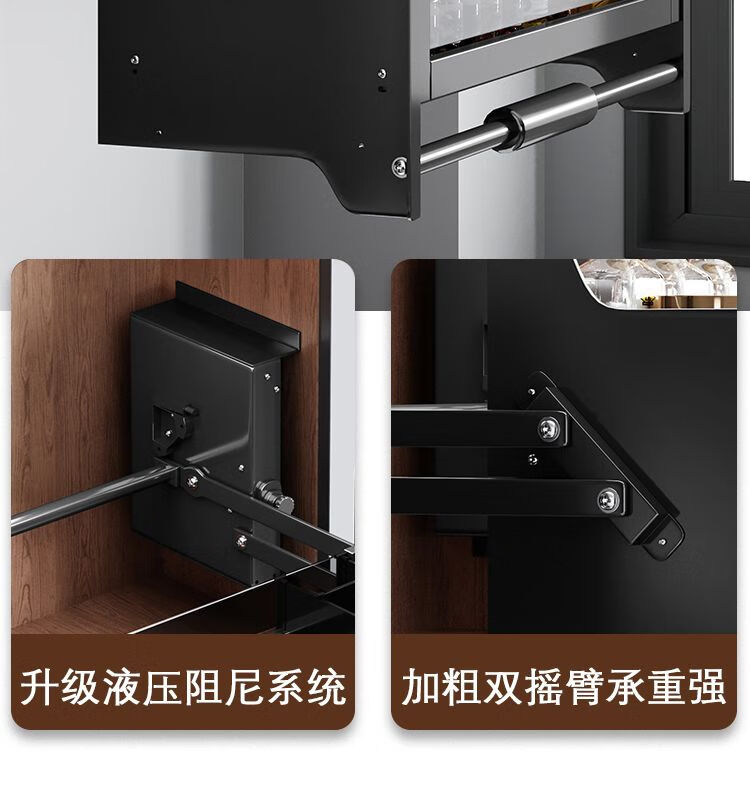 升级液压阻尼系统

加粗双摇臂承重强