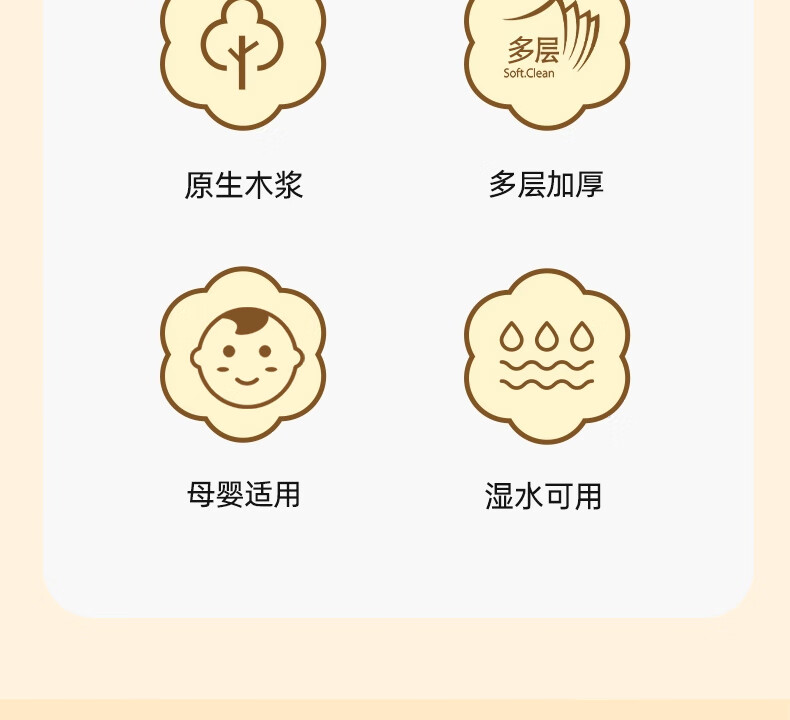 多层
Soft.Clean

原生木浆

多层加厚

母婴适用

湿水可用