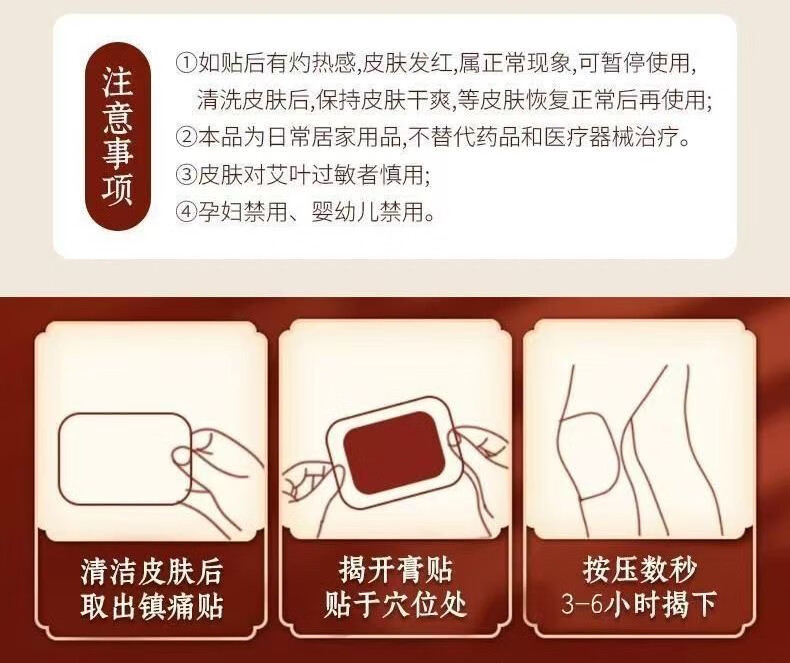 注意事项

①如贴后有灼热感,皮肤发红,属正常现象,可暂停使用,清洗皮肤后,保持皮肤干爽,等皮肤恢复正常后再使用;
②本品为日常居家用品,不替代药品和医疗器械治疗。
③皮肤对艾叶过敏者慎用;
④孕妇禁用、婴幼儿禁用。

清洁皮肤后
取出镇痛贴

揭开膏贴
贴于穴位处

按压数秒
3-6小时揭下