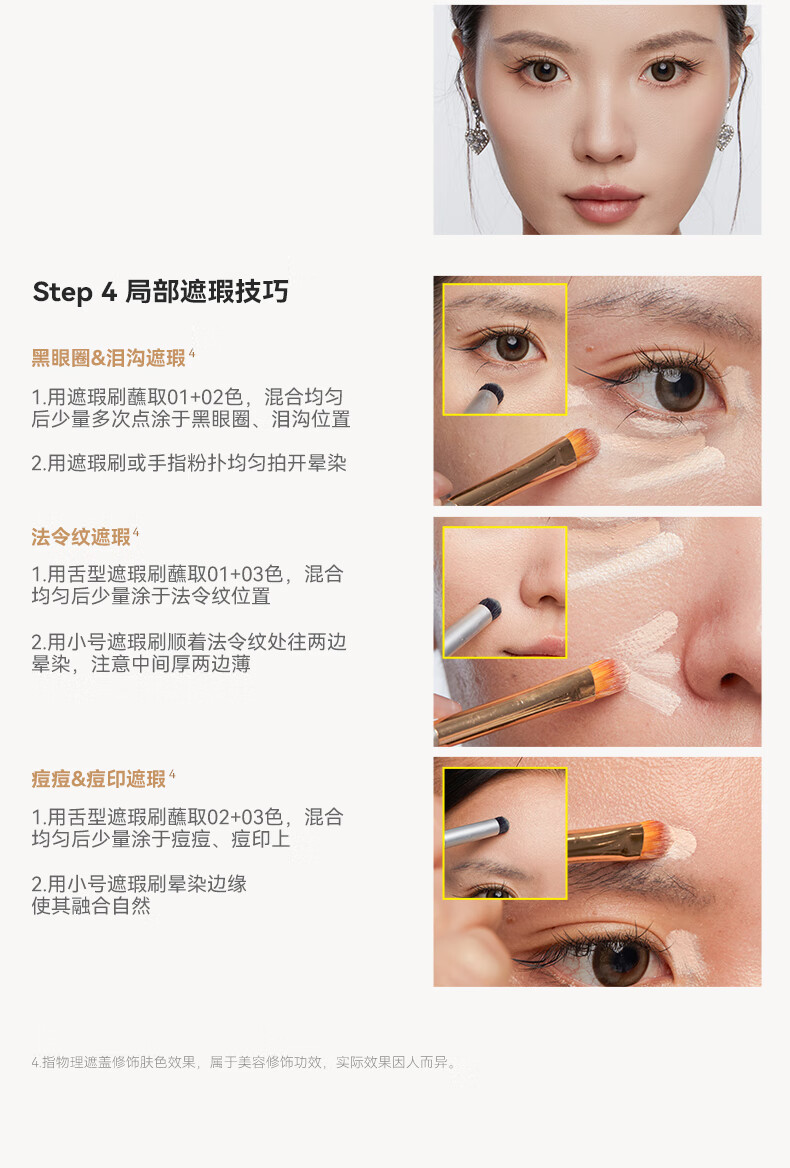 Step 4 局部遮瑕技巧

黑眼圈&泪沟遮瑕$^4$

1.用遮瑕刷蘸取01+02色，混合均匀后少量多次点涂于黑眼圈、泪沟位置

2.用遮瑕刷或手指粉扑均匀拍开晕染

法令纹遮瑕$^4$

1.用舌型遮瑕刷蘸取01+03色，混合均匀后少量涂于法令纹位置

2.用小号遮瑕刷顺着法令纹处往两边晕染，注意中间厚两边薄

痘痘&痘印遮瑕$^4$

1.用舌型遮瑕刷蘸取02+03色，混合均匀后少量涂于痘痘、痘印上

2.用小号遮瑕刷晕染边缘使其融合自然

4.指物理遮盖修饰肤色效果，属于美容修饰功效，实际效果因人而异。