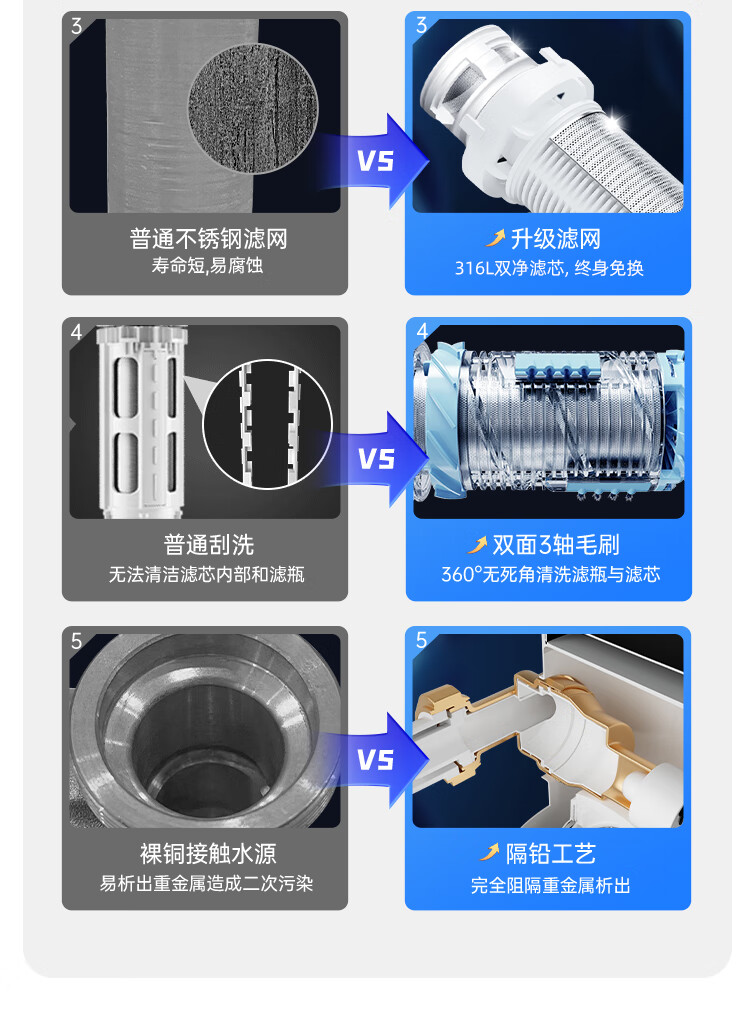 3

普通不锈钢滤网
寿命短,易腐蚀

VS

3

升级滤网
316L双净滤芯, 终身免换

4

普通刮洗
无法清洁滤芯内部和滤瓶

VS

4

双面3轴毛刷
360°无死角清洗滤瓶与滤芯

5

裸铜接触水源
易析出重金属造成二次污染

VS

5

隔铅工艺
完全阻隔重金属析出