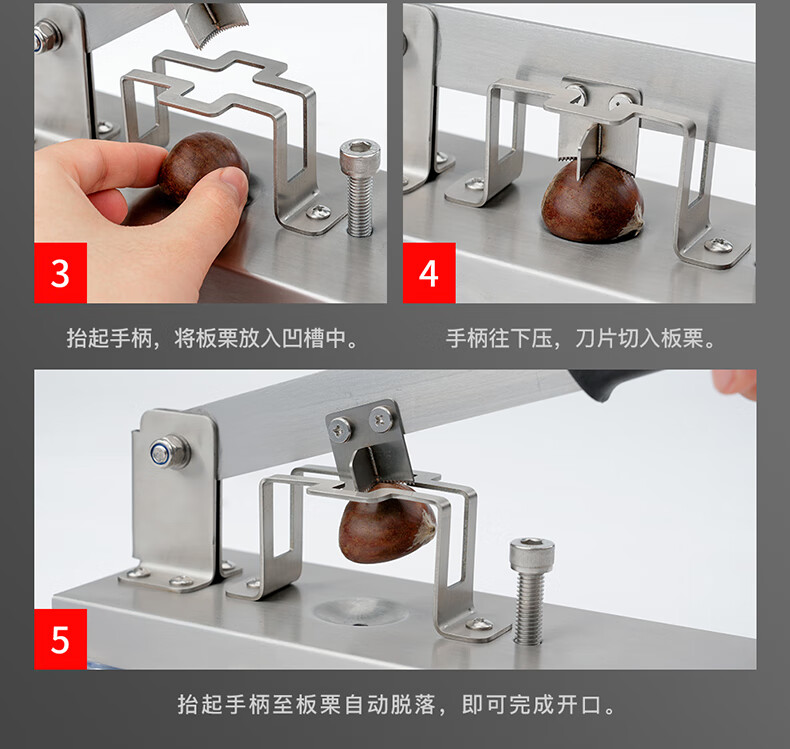 3

抬起手柄，将板栗放入凹槽中。

4

手柄往下压，刀片切入板栗。

5

抬起手柄至板栗自动脱落，即可完成开口。