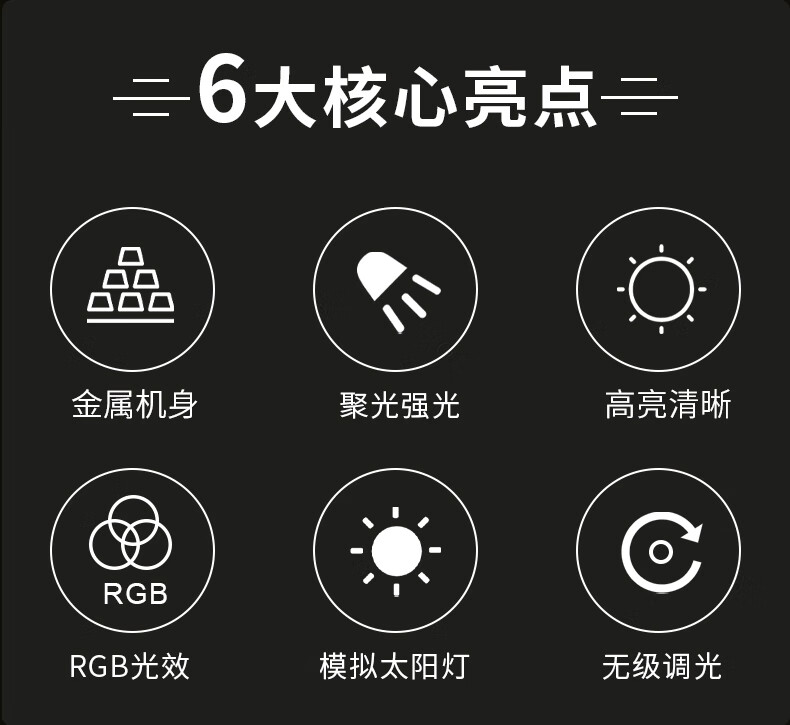 6大核心亮点

金属机身

聚光强光

高亮清晰

RGB

RGB光效

模拟太阳灯

无级调光