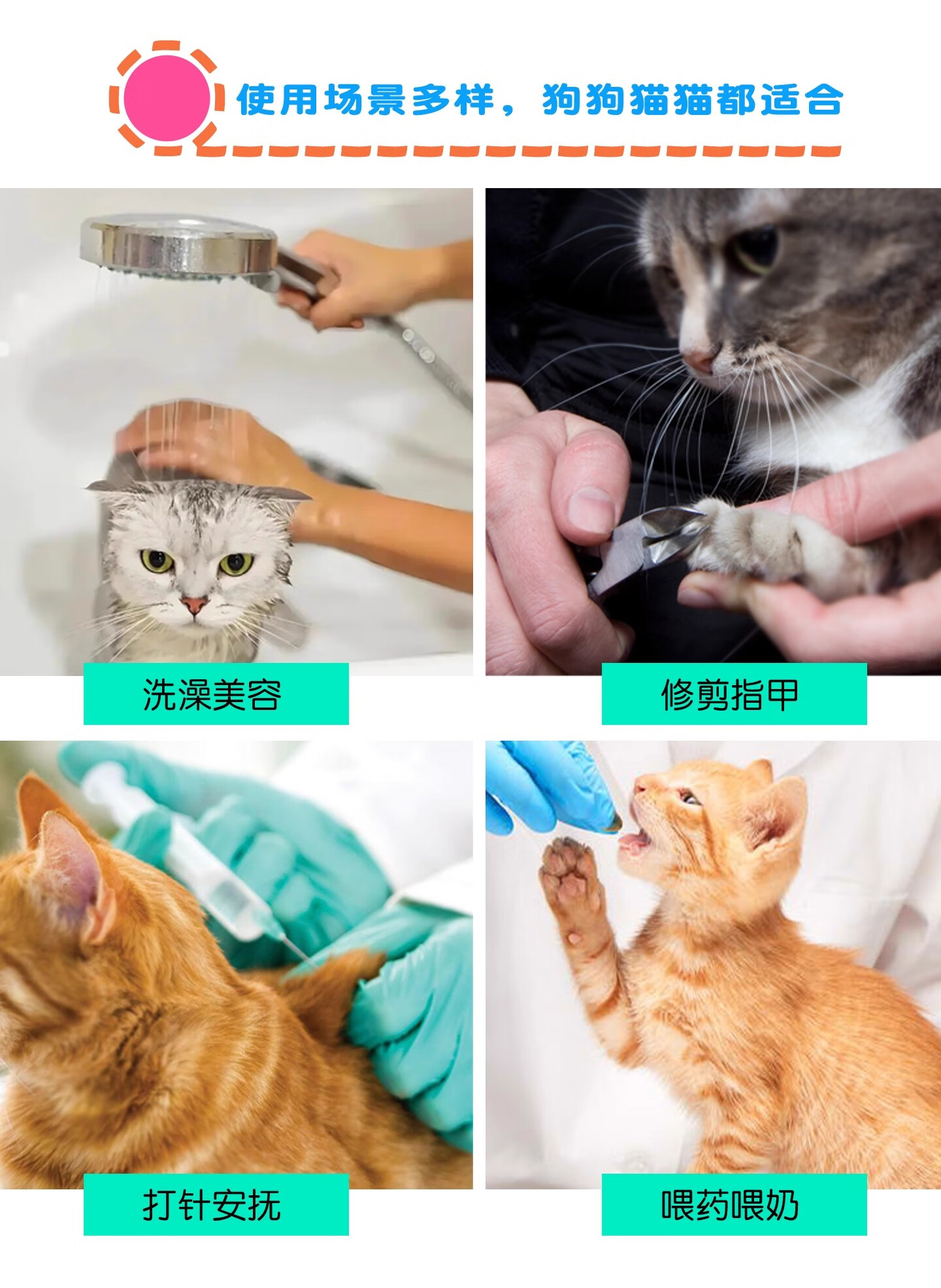 使用场景多样，狗狗猫猫都适合

洗澡美容

修剪指甲

打针安抚

喂药喂奶