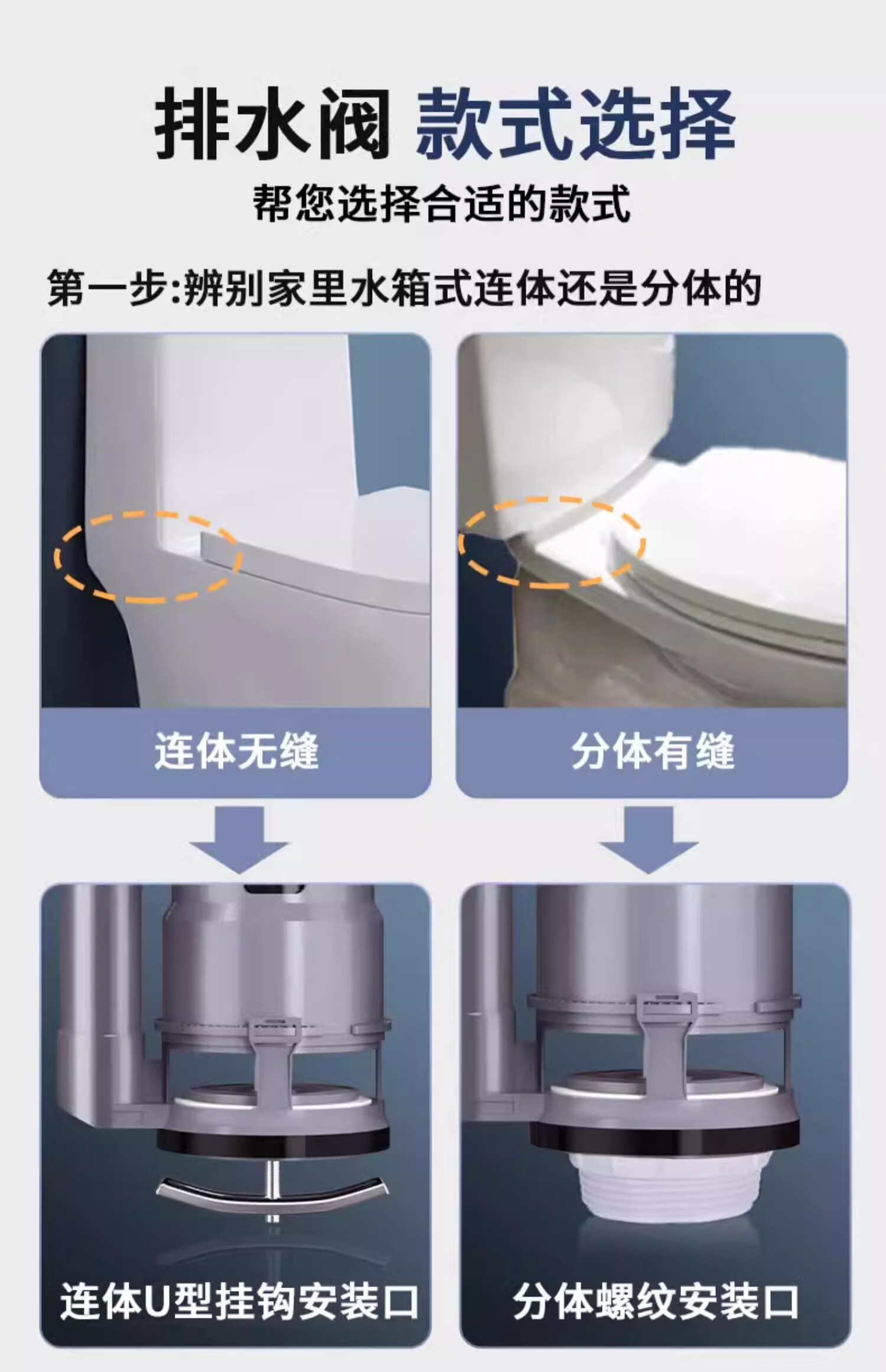 排水阀 款式选择

帮您选择合适的款式

第一步:辨别家里水箱式连体还是分体的

连体无缝

分体有缝

连体U型挂钩安装口

分体螺纹安装口