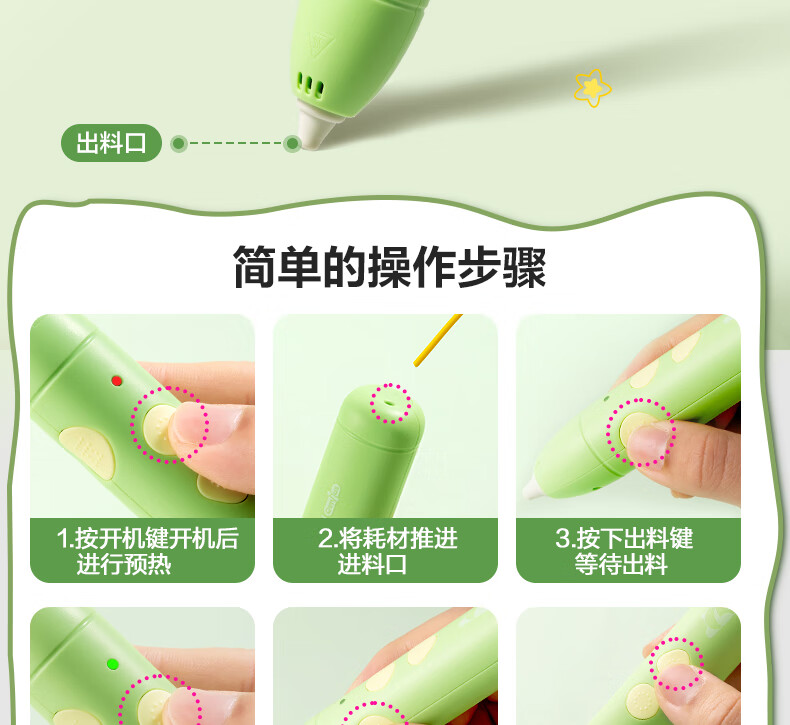 出料口

简单的操作步骤

1.按开机键开机后进行预热

2.将耗材推进进料口

3.按下出料键等待出料