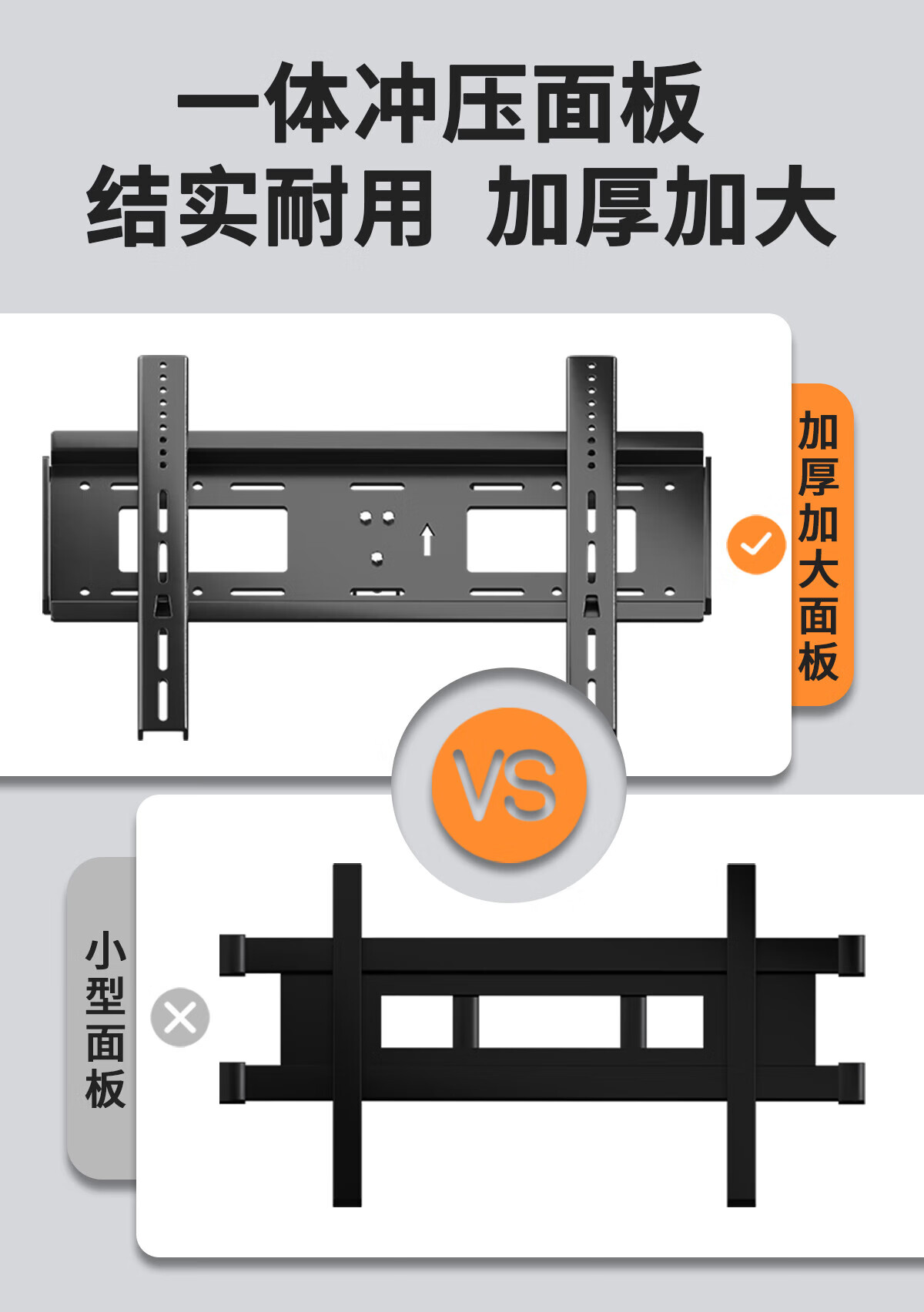 一体冲压面板
结实耐用 加厚加大

加厚加大面板

VS

小型面板