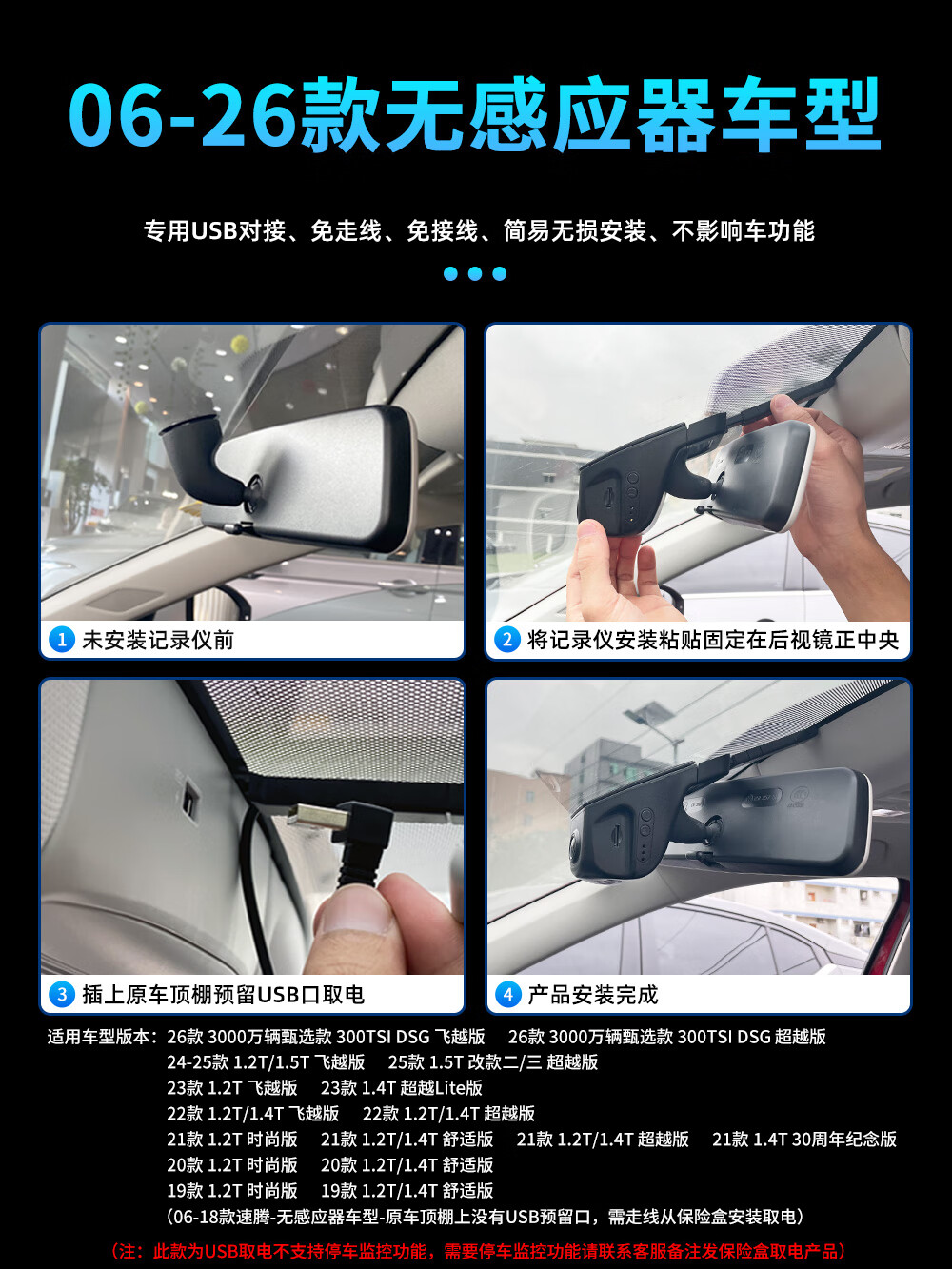 06-26款无感应器车型

专用USB对接、免走线、免接线、简易无损安装、不影响车功能

1 未安装记录仪前

2 将记录仪安装粘贴固定在后视镜正中央

3 插上原车顶棚预留USB口取电

4 产品安装完成

适用车型版本：26款 3000万辆甄选款 300TSI DSG 飞越版　26款 3000万辆甄选款 300TSI DSG 超越版
24-25款 1.2T/1.5T 飞越版　25款 1.5T 改款二/三 超越版
23款 1.2T 飞越版　23款 1.4T 超越Lite版
22款 1.2T/1.4T 飞越版　22款 1.2T/1.4T 超越版
21款 1.2T 时尚版　21款 1.2T/1.4T 舒适版　21款 1.2T/1.4T 超越版　21款 1.4T 30周年纪念版
20款 1.2T 时尚版　20款 1.2T/1.4T 舒适版
19款 1.2T 时尚版　19款 1.2T/1.4T 舒适版
（06-18款速腾-无感应器车型-原车顶棚上没有USB预留口，需走线从保险盒安装取电）

（注：此款为USB取电不支持停车监控功能，需要停车监控功能请联系客服备注发保险盒取电产品）